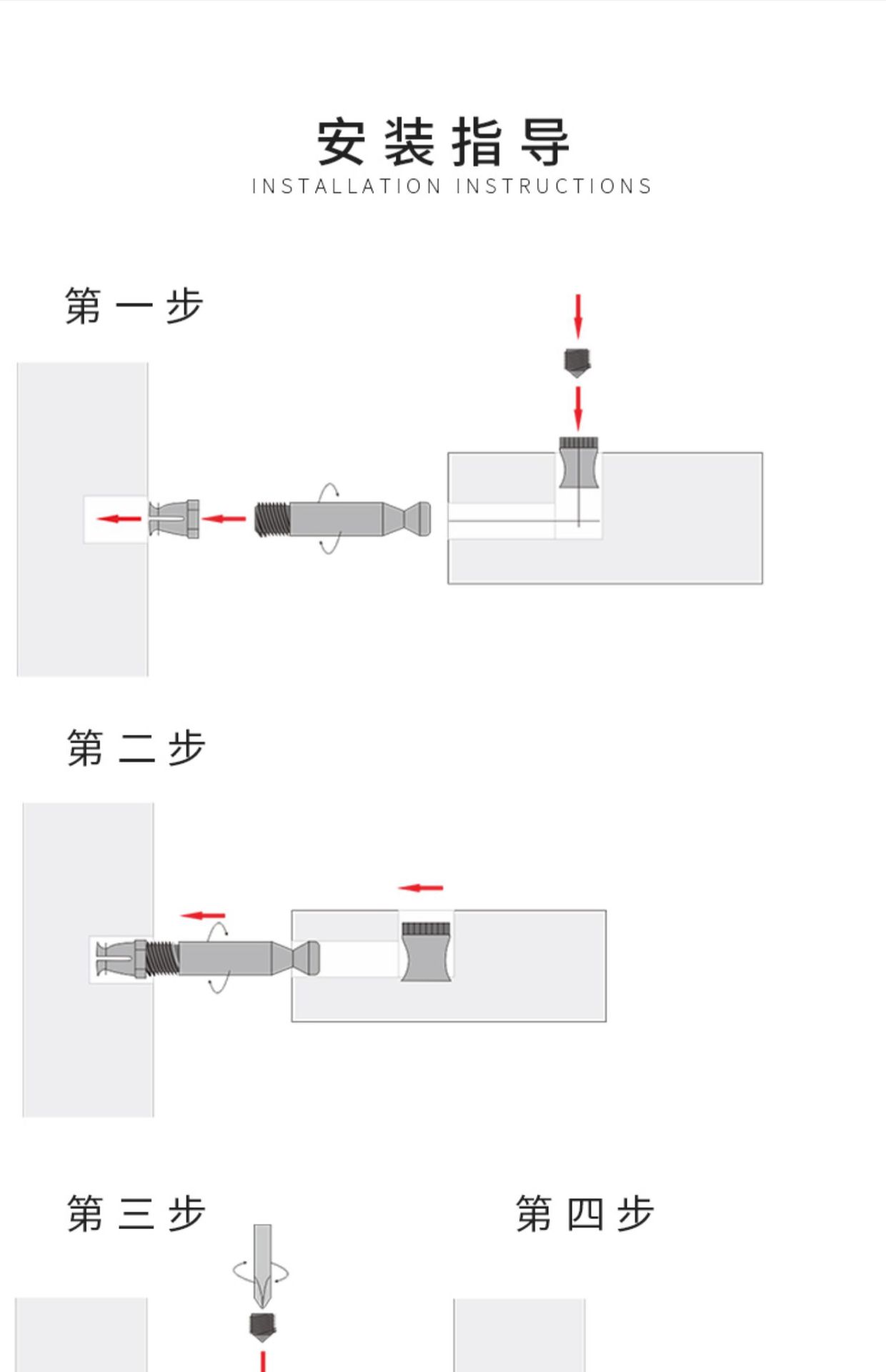 安装指导
INSTALLATION INSTRUCTIONS

第一步

第二步

第三步

第四步