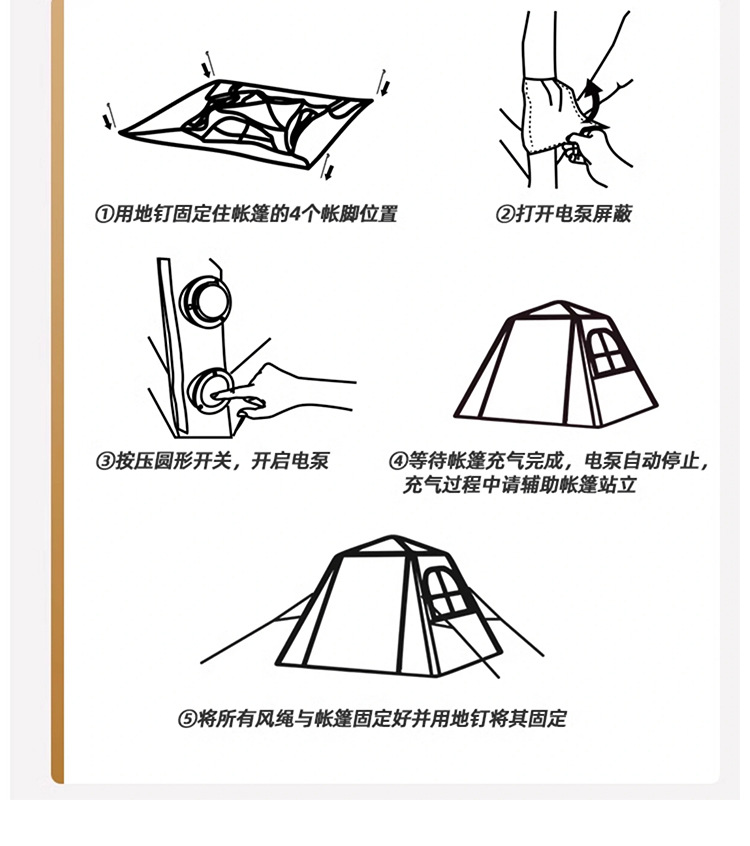 ①用地钉固定住帐篷的4个帐脚位置

②打开电泵屏蔽

③按压圆形开关，开启电泵

④等待帐篷充气完成，电泵自动停止，充气过程中请辅助帐篷站立

⑤将所有风绳与帐篷固定好并用地钉将其固定