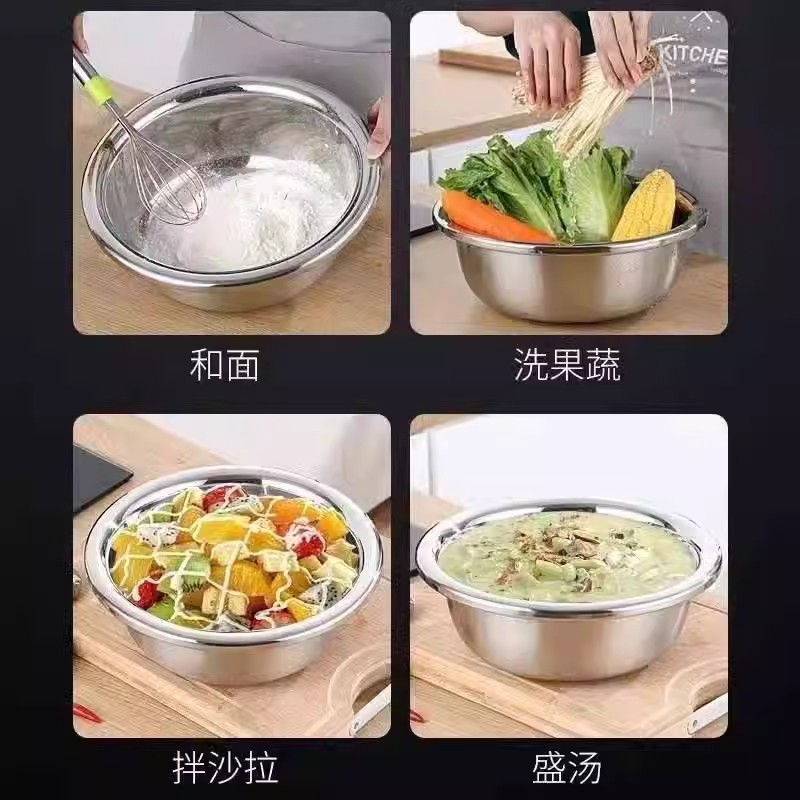 KITCHE

和面

洗果蔬

拌沙拉

盛汤