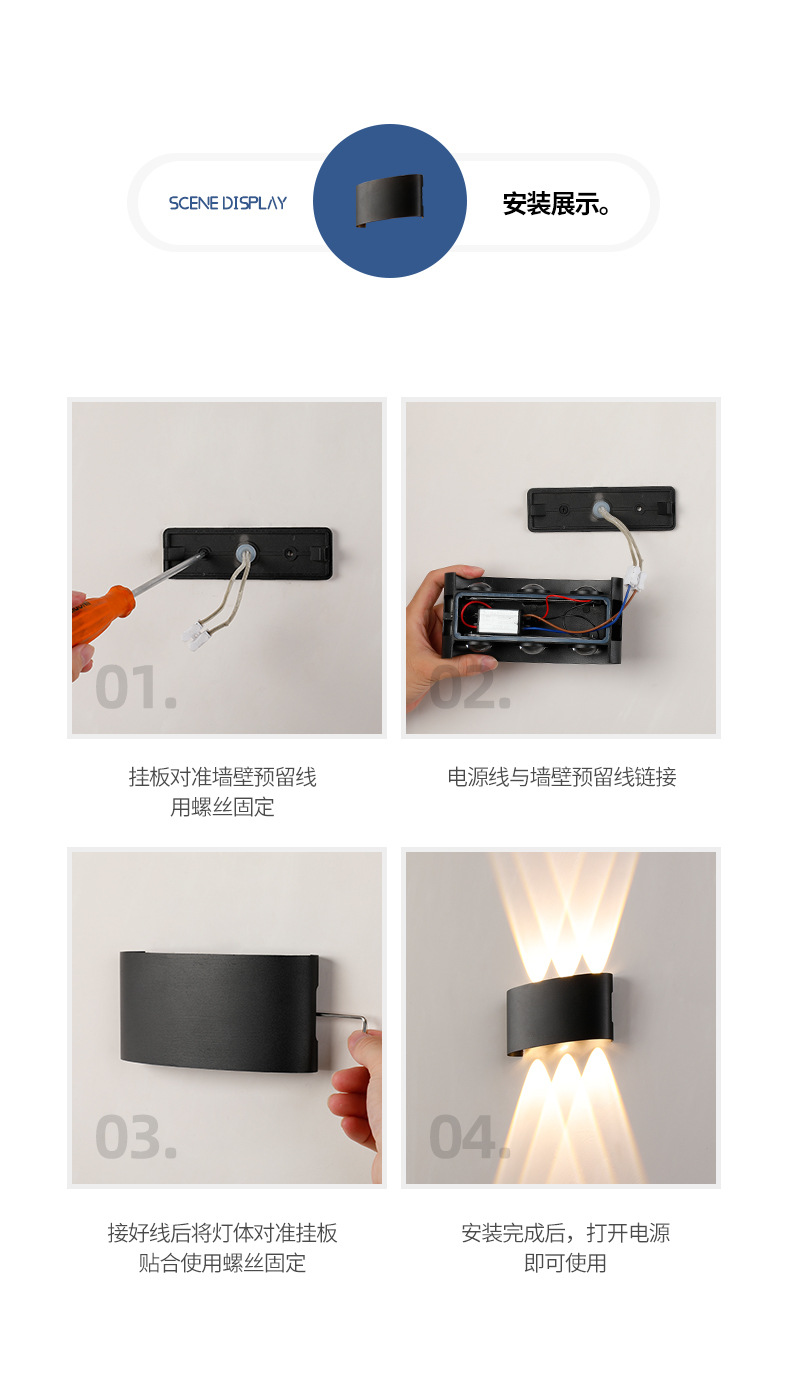 SCENE DISPLAY

安装展示。

01.

挂板对准墙壁预留线
用螺丝固定

02.

电源线与墙壁预留线链接

03.

接好线后将灯体对准挂板
贴合使用螺丝固定

04.

安装完成后，打开电源
即可使用