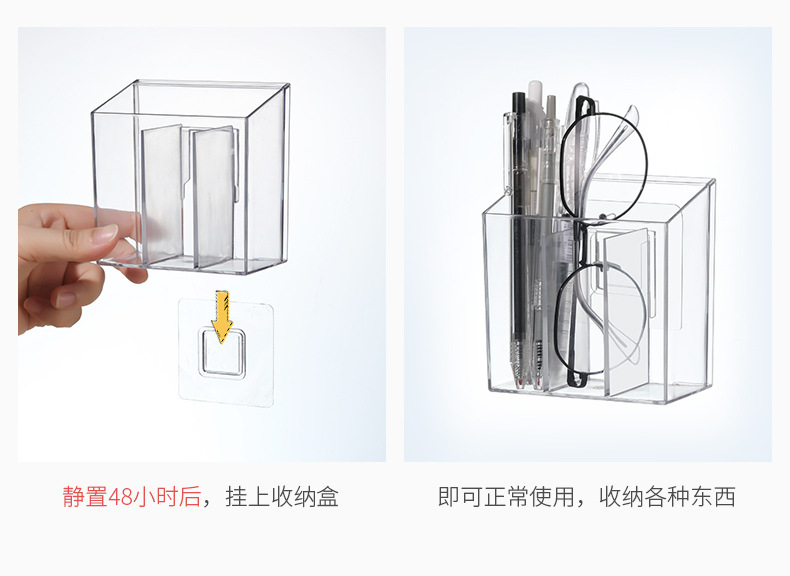 静置48小时后，挂上收纳盒

即可正常使用，收纳各种东西