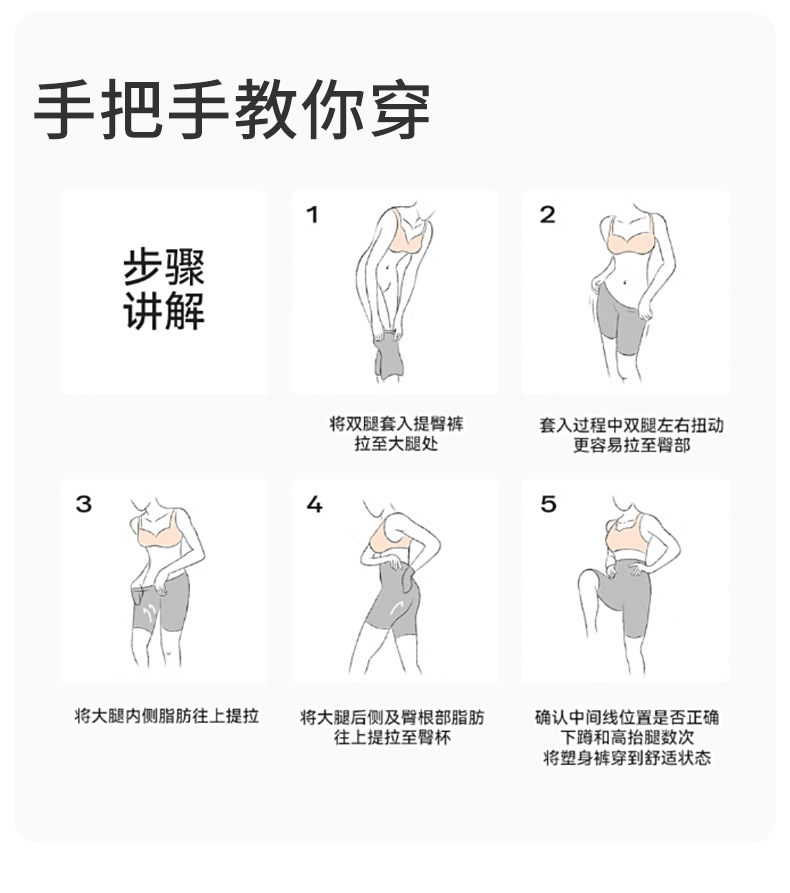 手把手教你穿

步骤讲解

1

将双腿套入提臀裤
拉至大腿处

2

套入过程中双腿左右扭动
更容易拉至臀部

3

将大腿内侧脂肪往上提拉

4

将大腿后侧及臀根部脂肪
往上提拉至臀杯

5

确认中间线位置是否正确
下蹲和高抬腿数次
将塑身裤穿到舒适状态