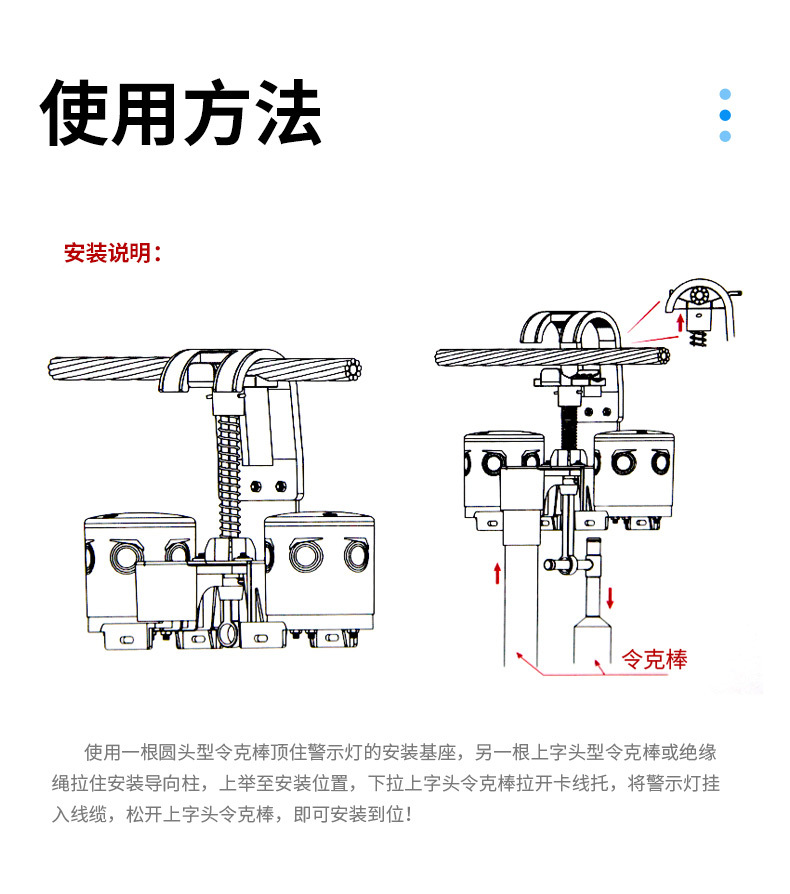 使用方法

安装说明：

令克棒

使用一根圆头型令克棒顶住警示灯的安装基座，另一根上字头型令克棒或绝缘绳拉住安装导向柱，上举至安装位置，下拉上字头令克棒拉开卡线托，将警示灯挂入线缆，松开上字头令克棒，即可安装到位！