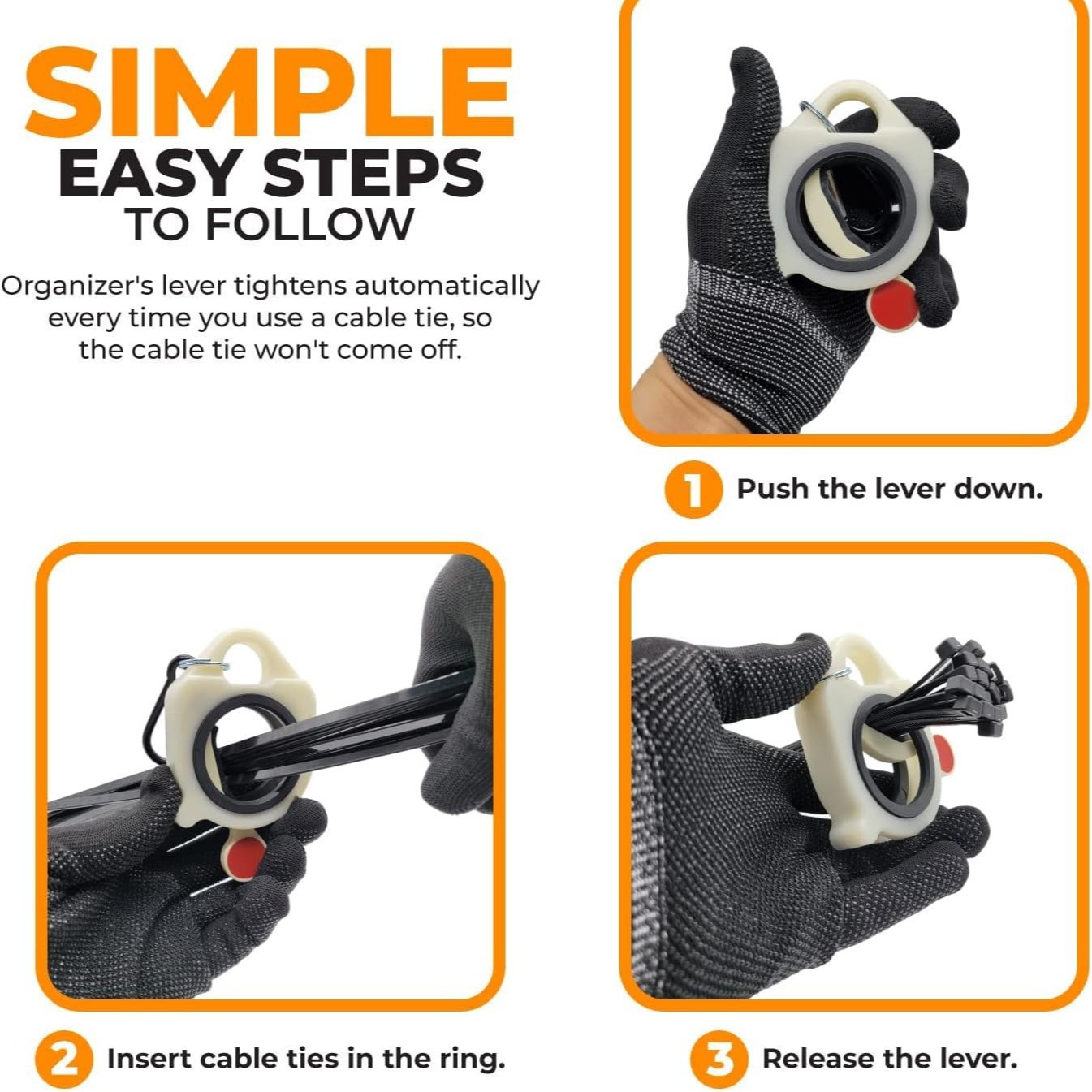 SIMPLE
EASY STEPS
TO FOLLOW

Organizer's lever tightens automatically every time you use a cable tie, so the cable tie won't come off.

1 Push the lever down.

2 Insert cable ties in the ring.

3 Release the lever.