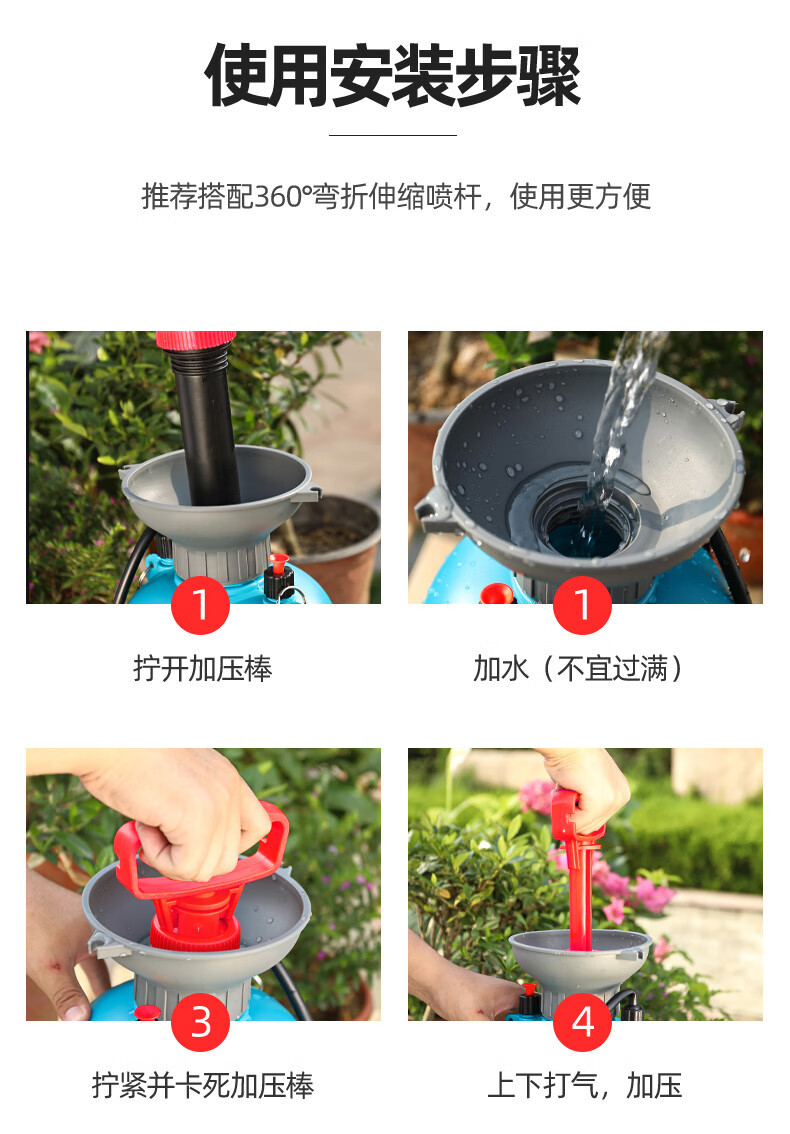 使用安装步骤

推荐搭配360°弯折伸缩喷杆，使用更方便

1

拧开加压棒

1

加水（不宜过满）

3

拧紧并卡死加压棒

4

上下打气，加压