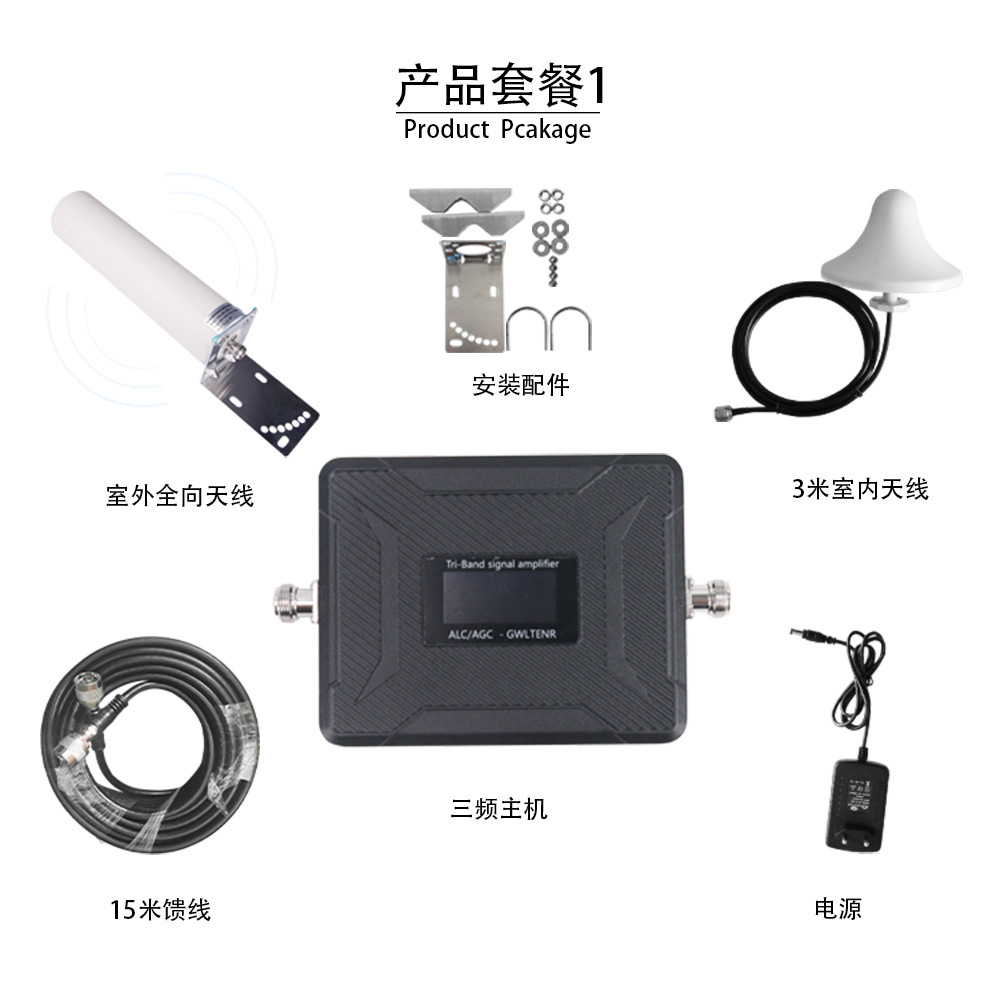 产品套餐1
Product Pcakage

安装配件

室外全向天线

3米室内天线

Tri-Band signal amplifier

ALC/AGC - GWLTENR

三频主机

15米馈线

电源