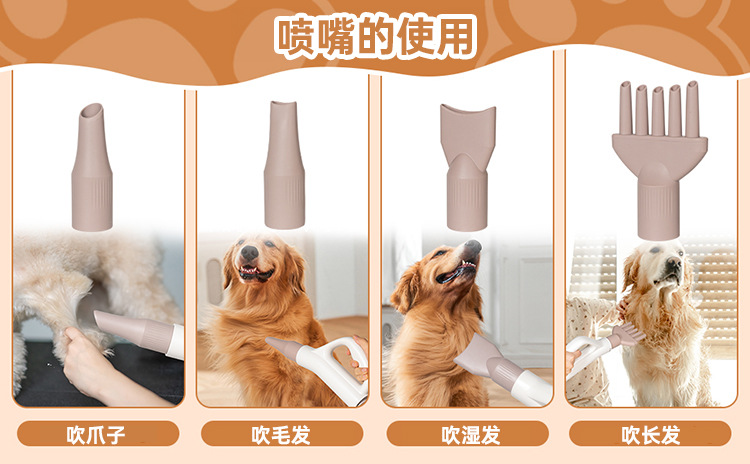 喷嘴的使用

吹爪子

吹毛发

吹湿发

吹长发