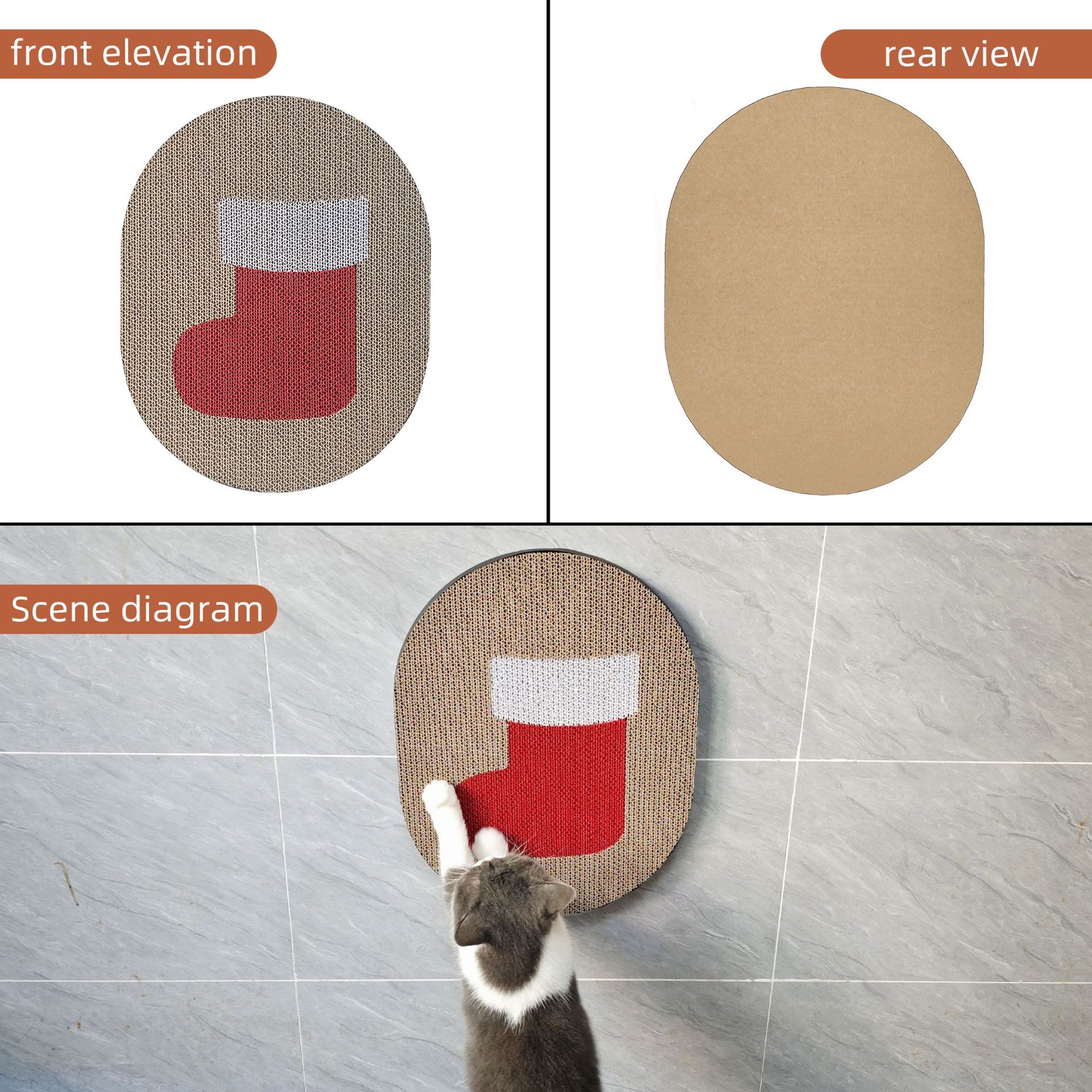 front elevation

rear view

Scene diagram