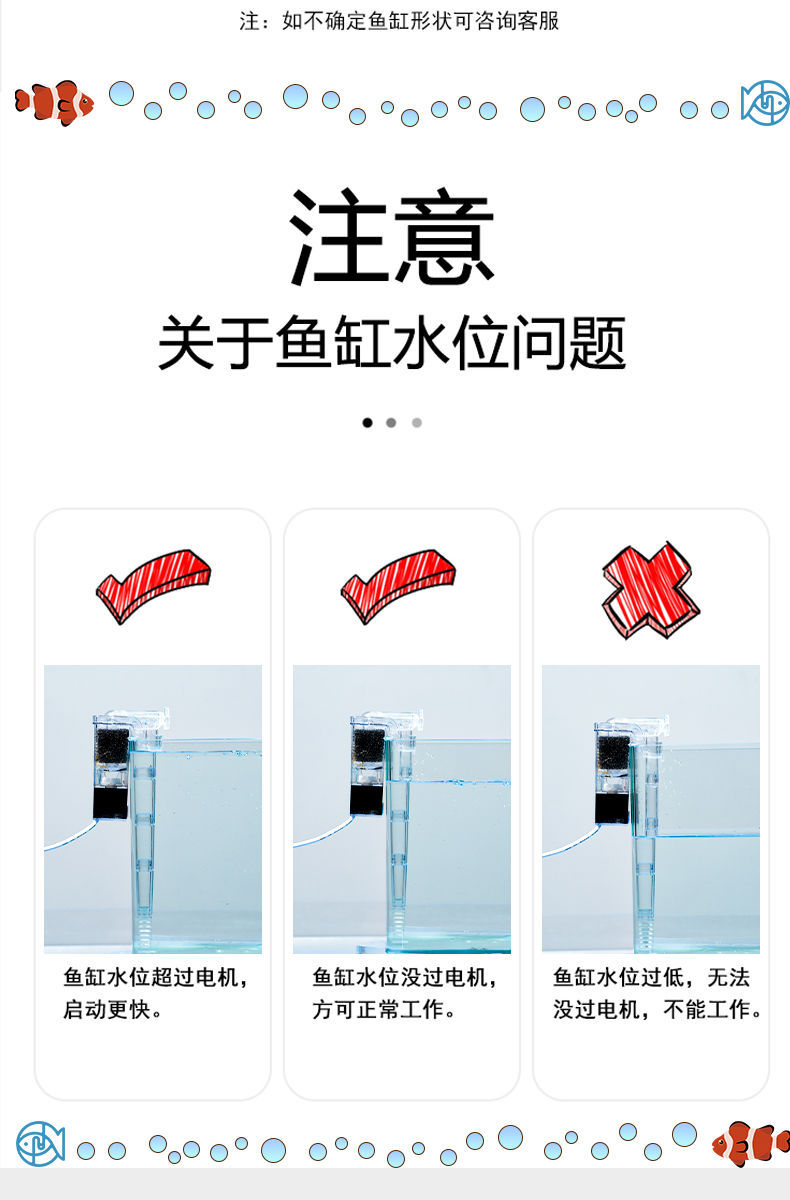 注：如不确定鱼缸形状可咨询客服

注意
关于鱼缸水位问题

鱼缸水位超过电机，启动更快。

鱼缸水位没过电机，方可正常工作。

鱼缸水位过低，无法没过电机，不能工作。