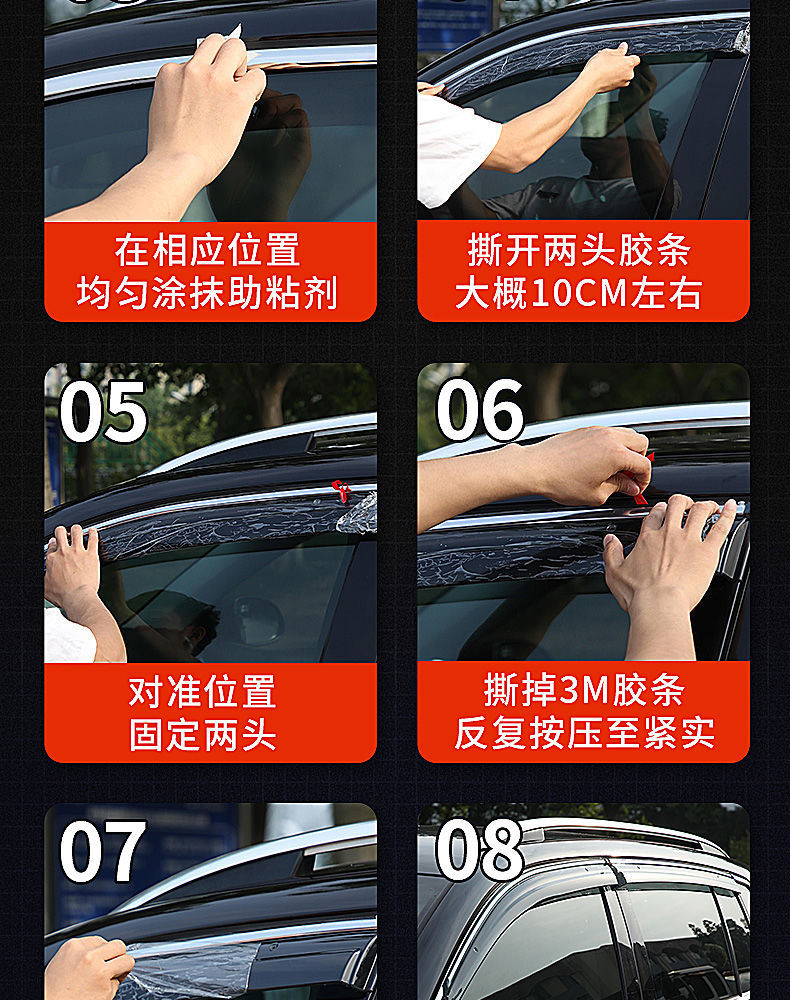 在相应位置
均匀涂抹助粘剂

撕开两头胶条
大概10CM左右

05

对准位置
固定两头

06

撕掉3M胶条
反复按压至紧实

07

08