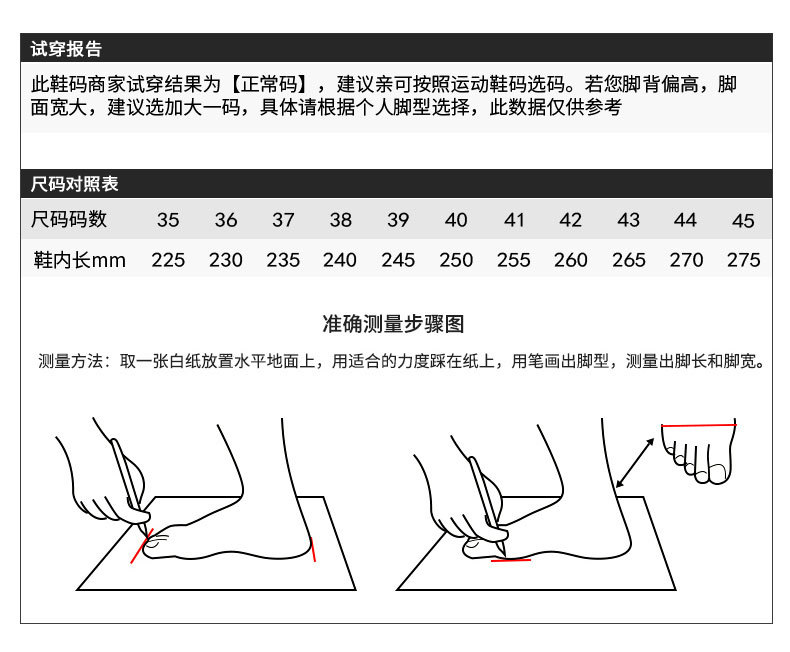 试穿报告

此鞋码商家试穿结果为【正常码】，建议亲可按照运动鞋码选码。若您脚背偏高，脚面宽大，建议选加大一码，具体请根据个人脚型选择，此数据仅供参考

尺码对照表

| 尺码码数 | 35 | 36 | 37 | 38 | 39 | 40 | 41 | 42 | 43 | 44 | 45 |
|---|---|---|---|---|---|---|---|---|---|---|---|
| 鞋内长mm | 225 | 230 | 235 | 240 | 245 | 250 | 255 | 260 | 265 | 270 | 275 |

准确测量步骤图

测量方法：取一张白纸放置水平地面上，用适合的力度踩在纸上，用笔画出脚型，测量出脚长和脚宽。