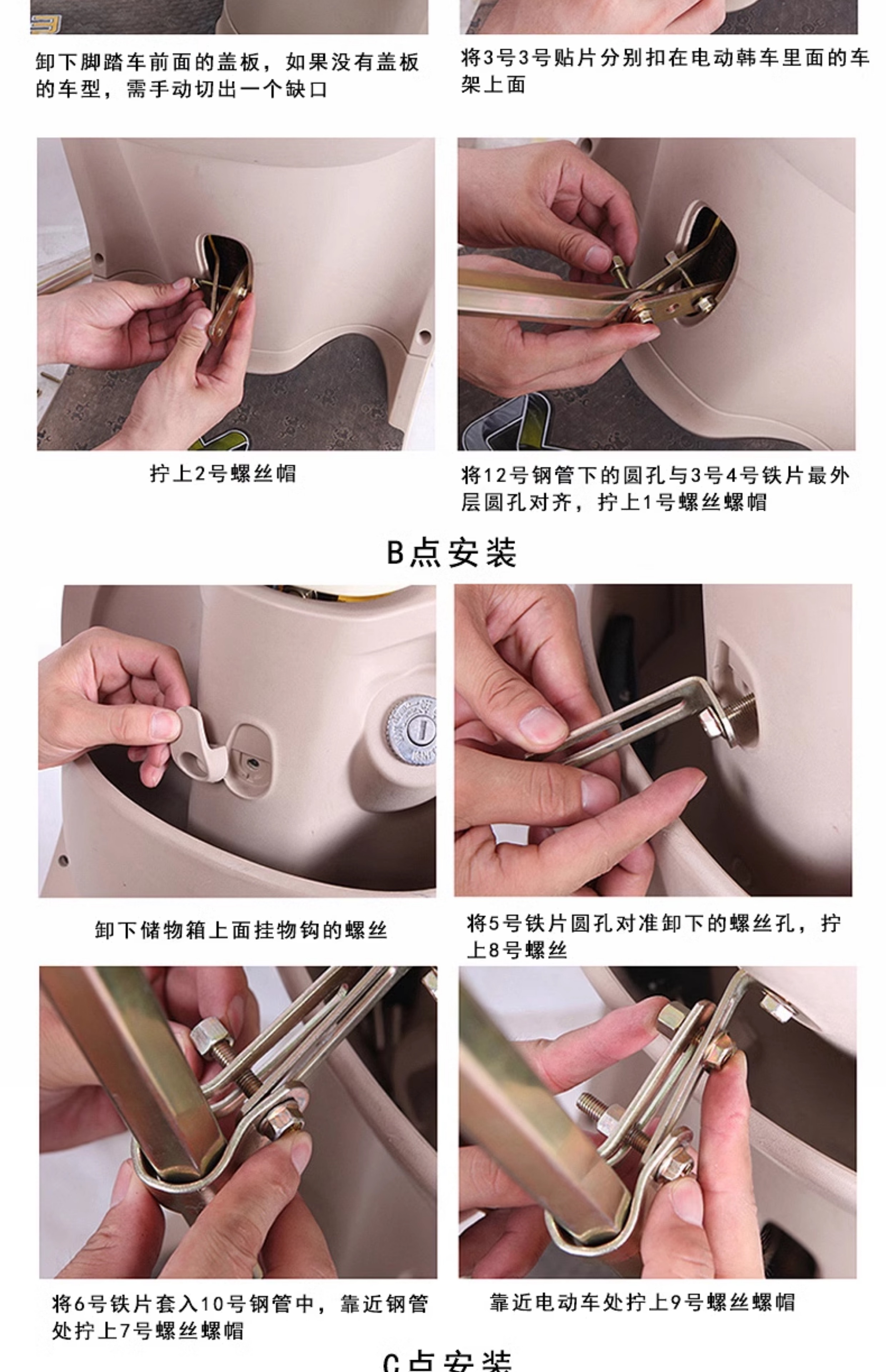 卸下脚踏车前面的盖板，如果没有盖板的车型，需手动切出一个缺口

将3号3号贴片分别扣在电动韩车里面的车架上面

拧上2号螺丝帽

将12号钢管下的圆孔与3号4号铁片最外层圆孔对齐，拧上1号螺丝螺帽

B点安装

卸下储物箱上面挂物钩的螺丝

将5号铁片圆孔对准卸下的螺丝孔，拧上8号螺丝

将6号铁片套入10号钢管中，靠近钢管处拧上7号螺丝螺帽

靠近电动车处拧上9号螺丝螺帽

C点安装