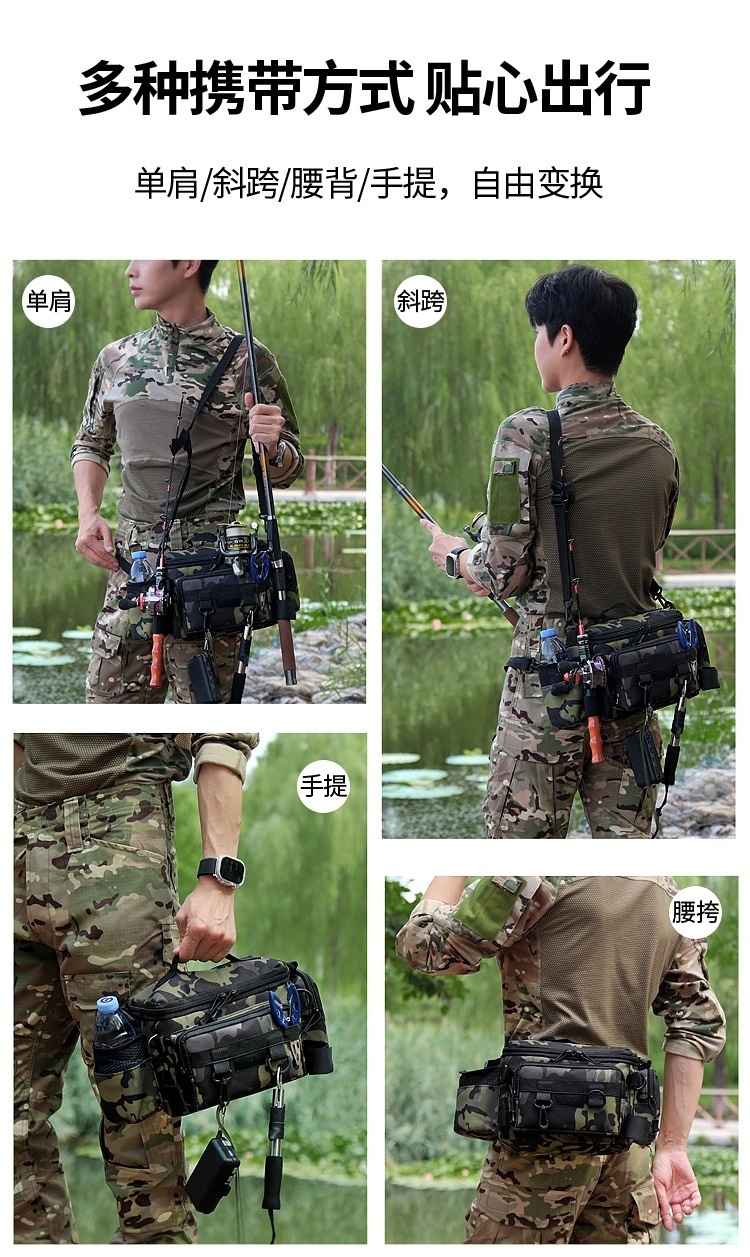 多种携带方式 贴心出行

单肩/斜跨/腰背/手提，自由变换

单肩

斜跨

手提

腰挎