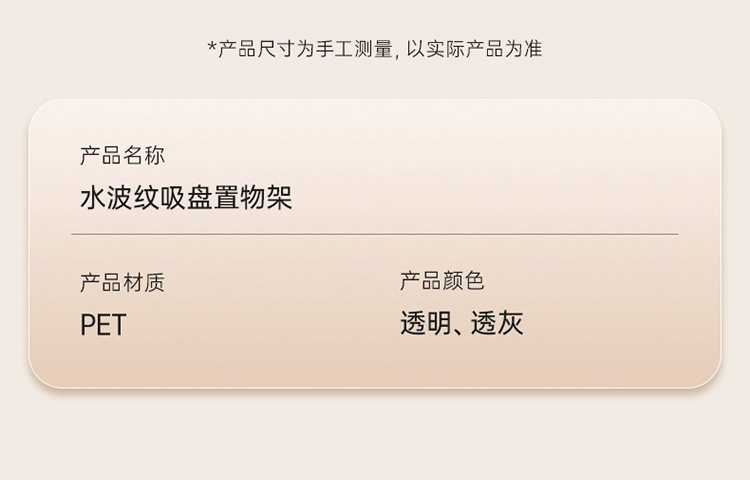 *产品尺寸为手工测量, 以实际产品为准

产品名称
水波纹吸盘置物架

产品材质
PET

产品颜色
透明、透灰