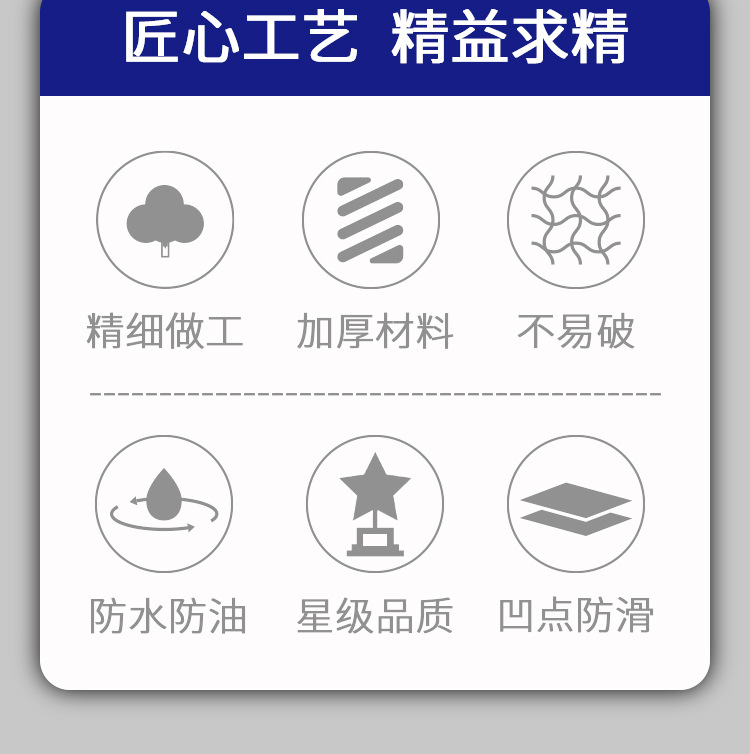 匠心工艺 精益求精

精细做工 加厚材料 不易破

防水防油 星级品质 凹点防滑