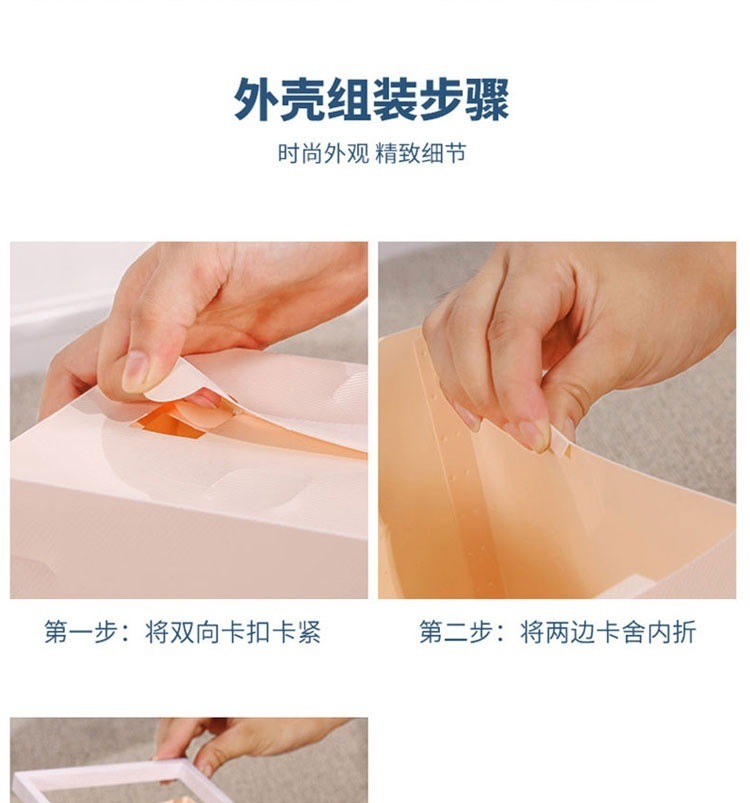 外壳组装步骤

时尚外观 精致细节

第一步：将双向卡扣卡紧

第二步：将两边卡舍内折