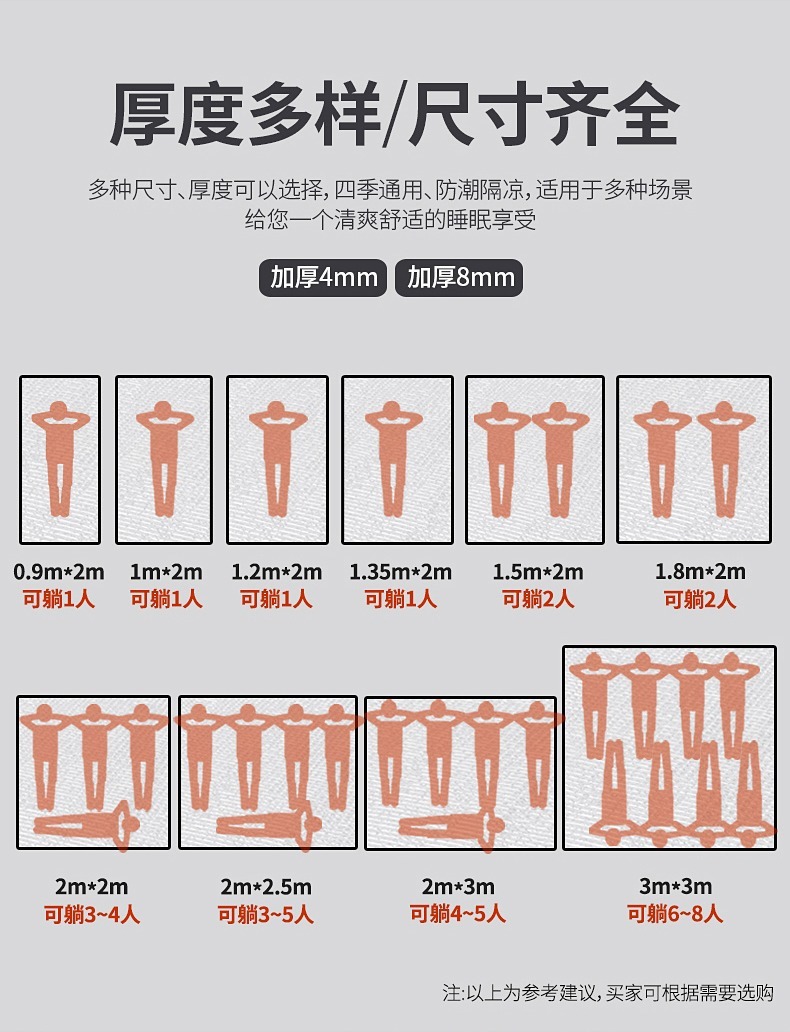 厚度多样/尺寸齐全

多种尺寸、厚度可以选择，四季通用、防潮隔凉，适用于多种场景
给您一个清爽舒适的睡眠享受

加厚4mm 加厚8mm

0.9m*2m
可躺1人

1m*2m
可躺1人

1.2m*2m
可躺1人

1.35m*2m
可躺1人

1.5m*2m
可躺2人

1.8m*2m
可躺2人

2m*2m
可躺3~4人

2m*2.5m
可躺3~5人

2m*3m
可躺4~5人

3m*3m
可躺6~8人

注:以上为参考建议，买家可根据需要选购