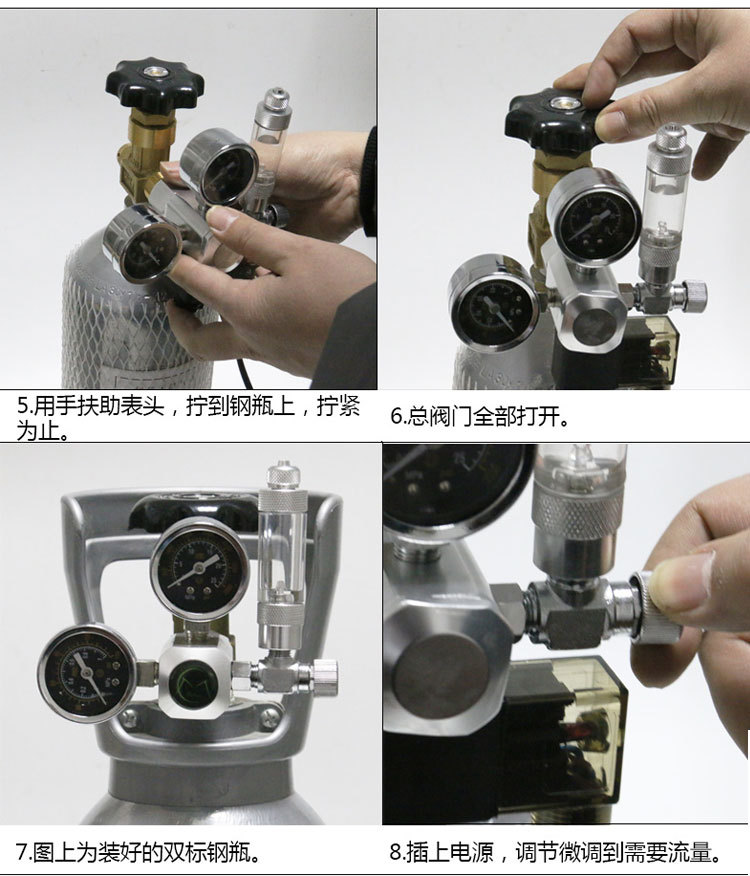 5.用手扶助表头，拧到钢瓶上，拧紧为止。

6.总阀门全部打开。

7.图上为装好的双标钢瓶。

8.插上电源，调节微调到需要流量。