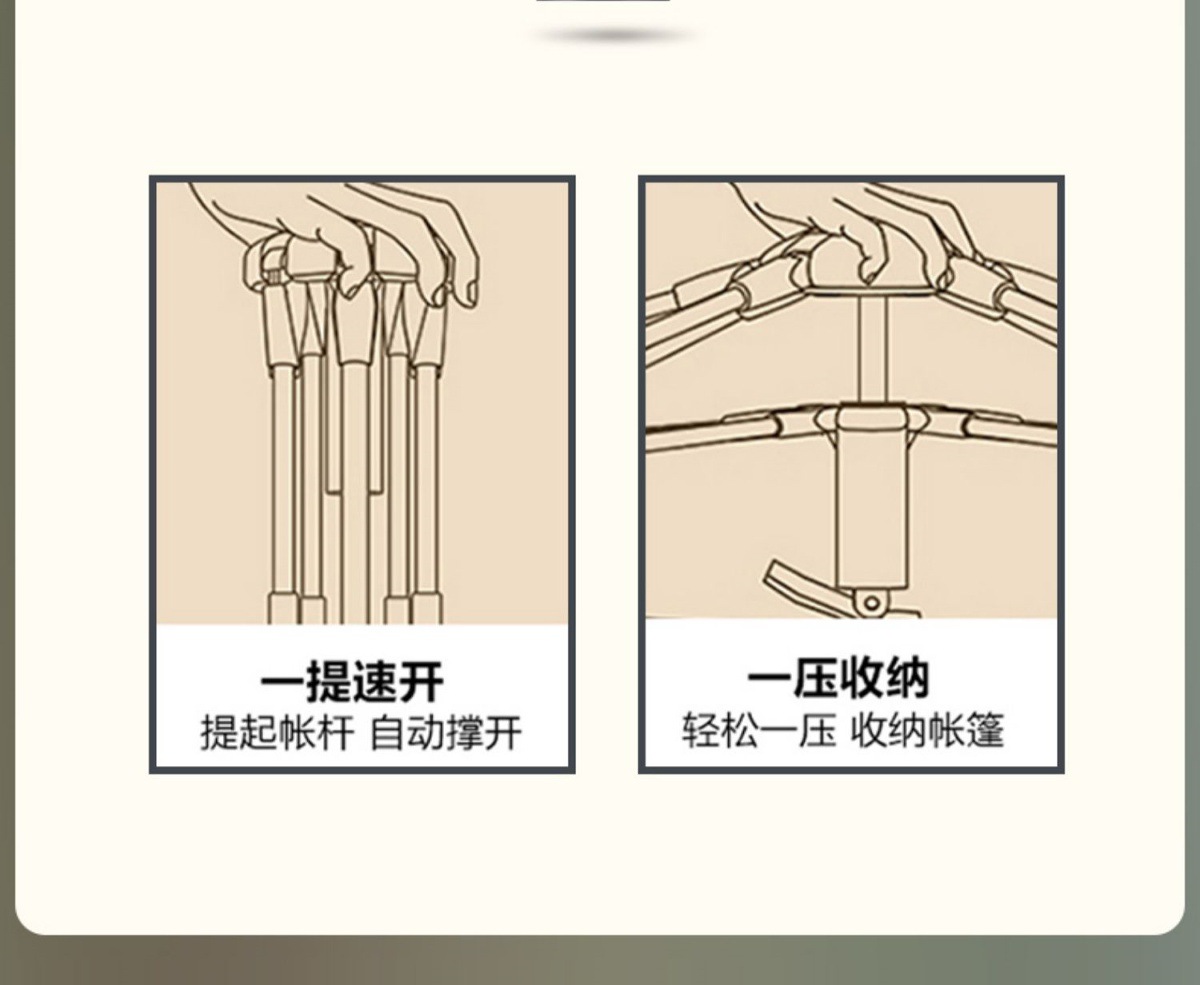 一提速开
提起帐杆 自动撑开

一压收纳
轻松一压 收纳帐篷