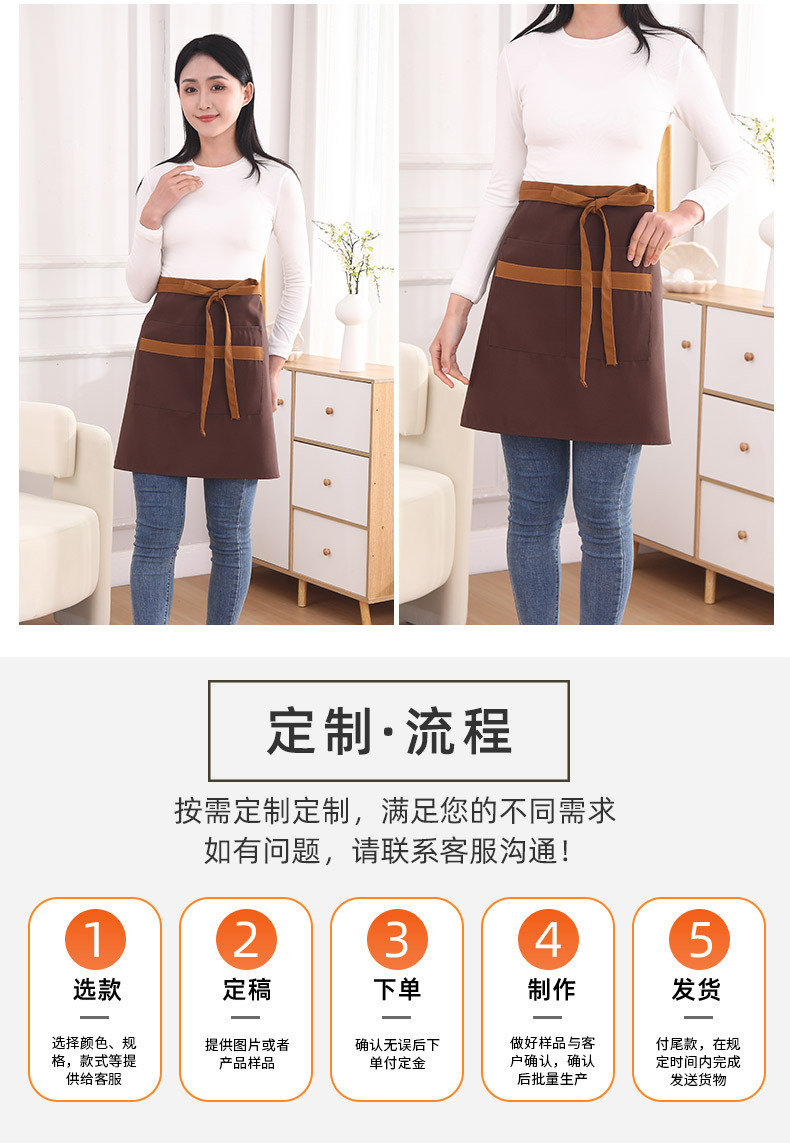 定制·流程

按需定制定制，满足您的不同需求
如有问题，请联系客服沟通！

1
选款
选择颜色、规格，款式等提供给客服

2
定稿
提供图片或者产品样品

3
下单
确认无误后下单付定金

4
制作
做好样品与客户确认，确认后批量生产

5
发货
付尾款，在规定时间内完成发送货物