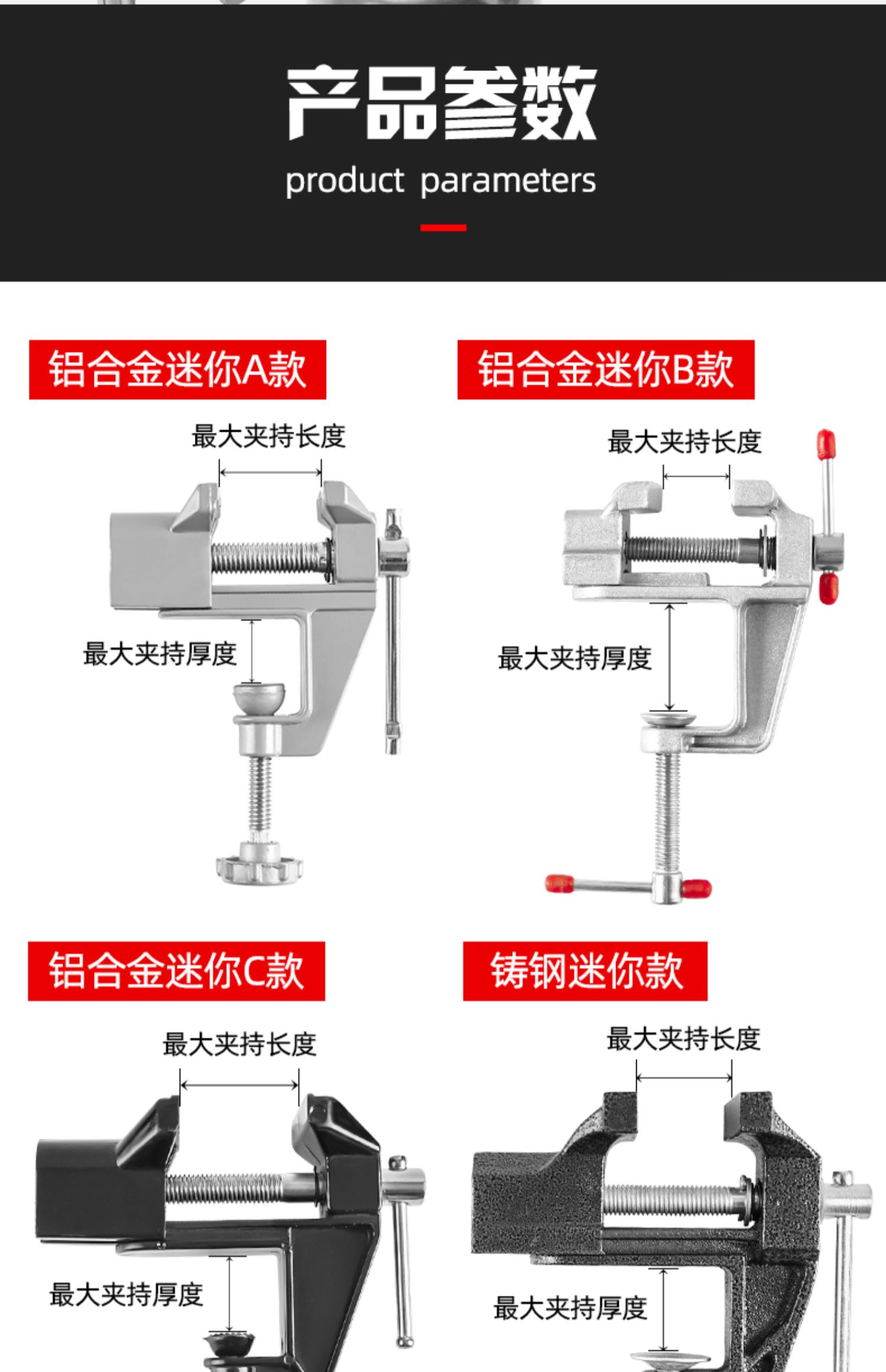 产品参数
product parameters

铝合金迷你A款

最大夹持长度

最大夹持厚度

铝合金迷你B款

最大夹持长度

最大夹持厚度

铝合金迷你C款

最大夹持长度

最大夹持厚度

铸钢迷你款

最大夹持长度

最大夹持厚度