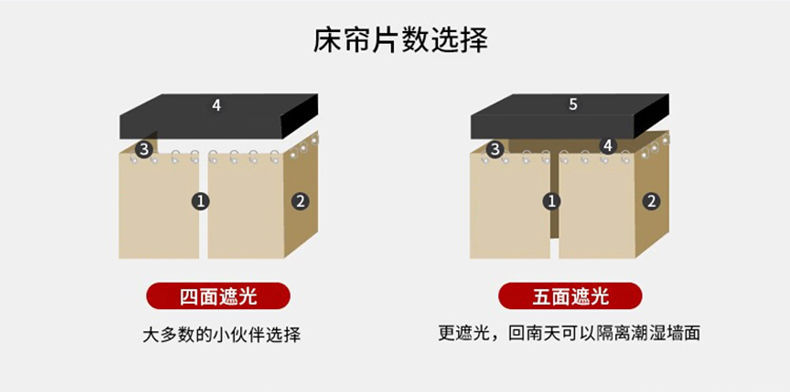 床帘片数选择

4
3
1
2

四面遮光
大多数的小伙伴选择

5
3
4
1
2

五面遮光
更遮光，回南天可以隔离潮湿墙面