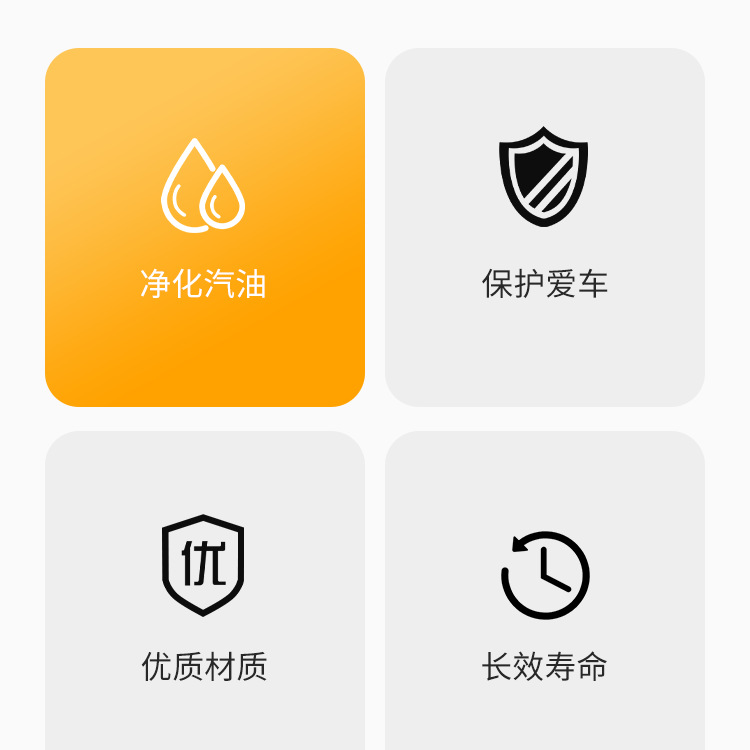 净化汽油

保护爱车

优

优质材质

长效寿命