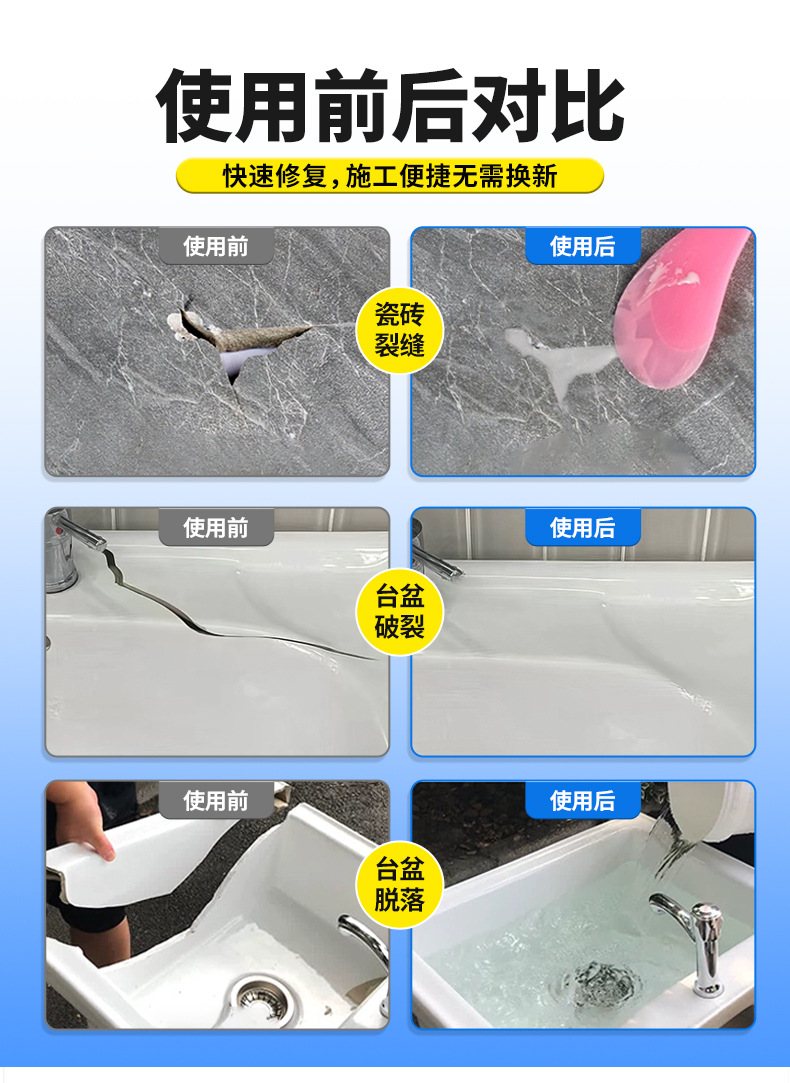 使用前后对比

快速修复，施工便捷无需换新

使用前

瓷砖裂缝

使用后

使用前

台盆破裂

使用后

使用前

台盆脱落

使用后