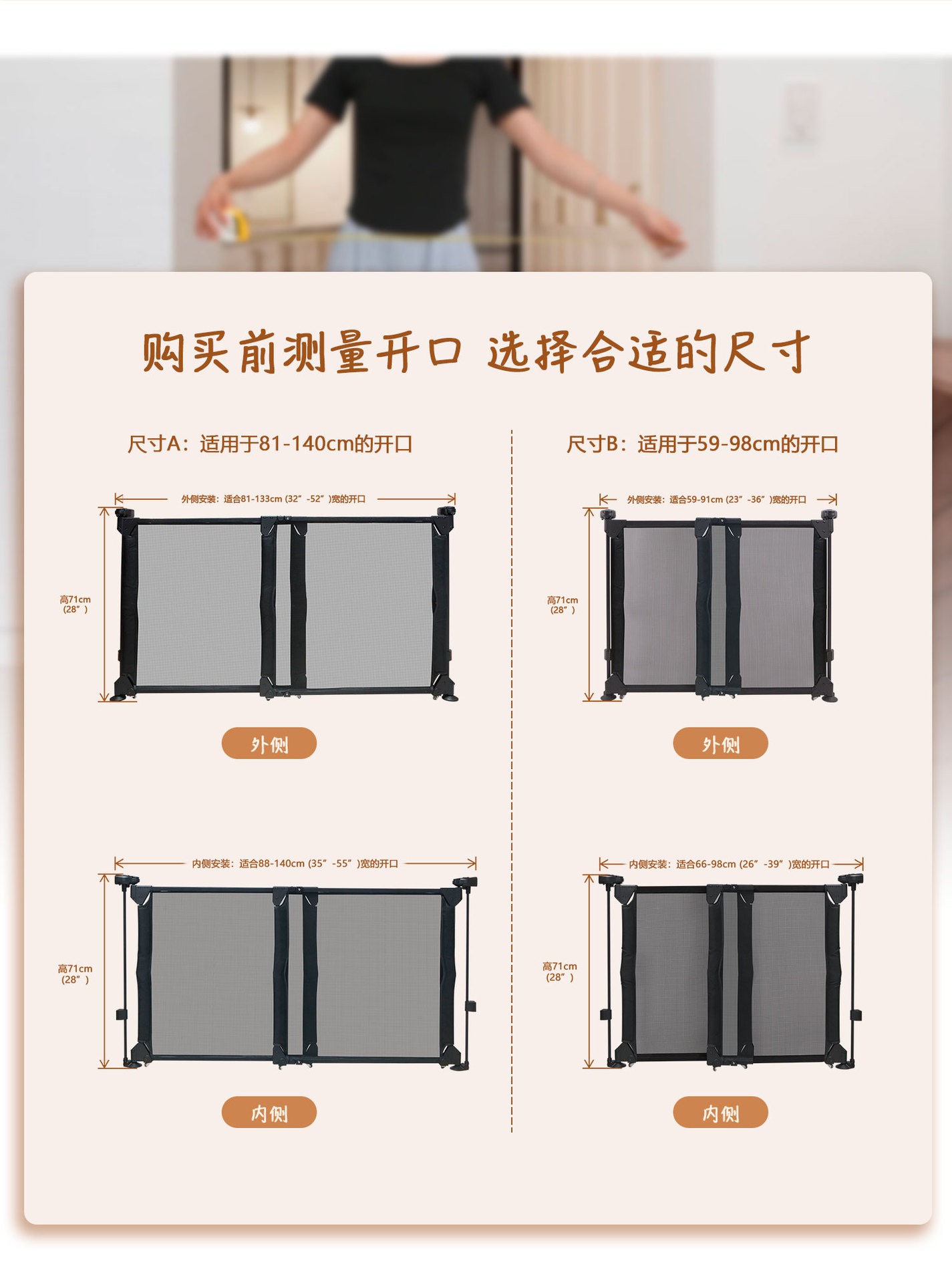 购买前测量开口 选择合适的尺寸

尺寸A：适用于81-140cm的开口

外侧安装：适合81-133cm (32”-52”)宽的开口

高71cm (28”)

外侧

内侧安装：适合88-140cm (35”-55”)宽的开口

高71cm (28”)

内侧

尺寸B：适用于59-98cm的开口

外侧安装：适合59-91cm (23”-36”)宽的开口

高71cm (28”)

外侧

内侧安装：适合66-98cm (26”-39”)宽的开口

高71cm (28”)

内侧