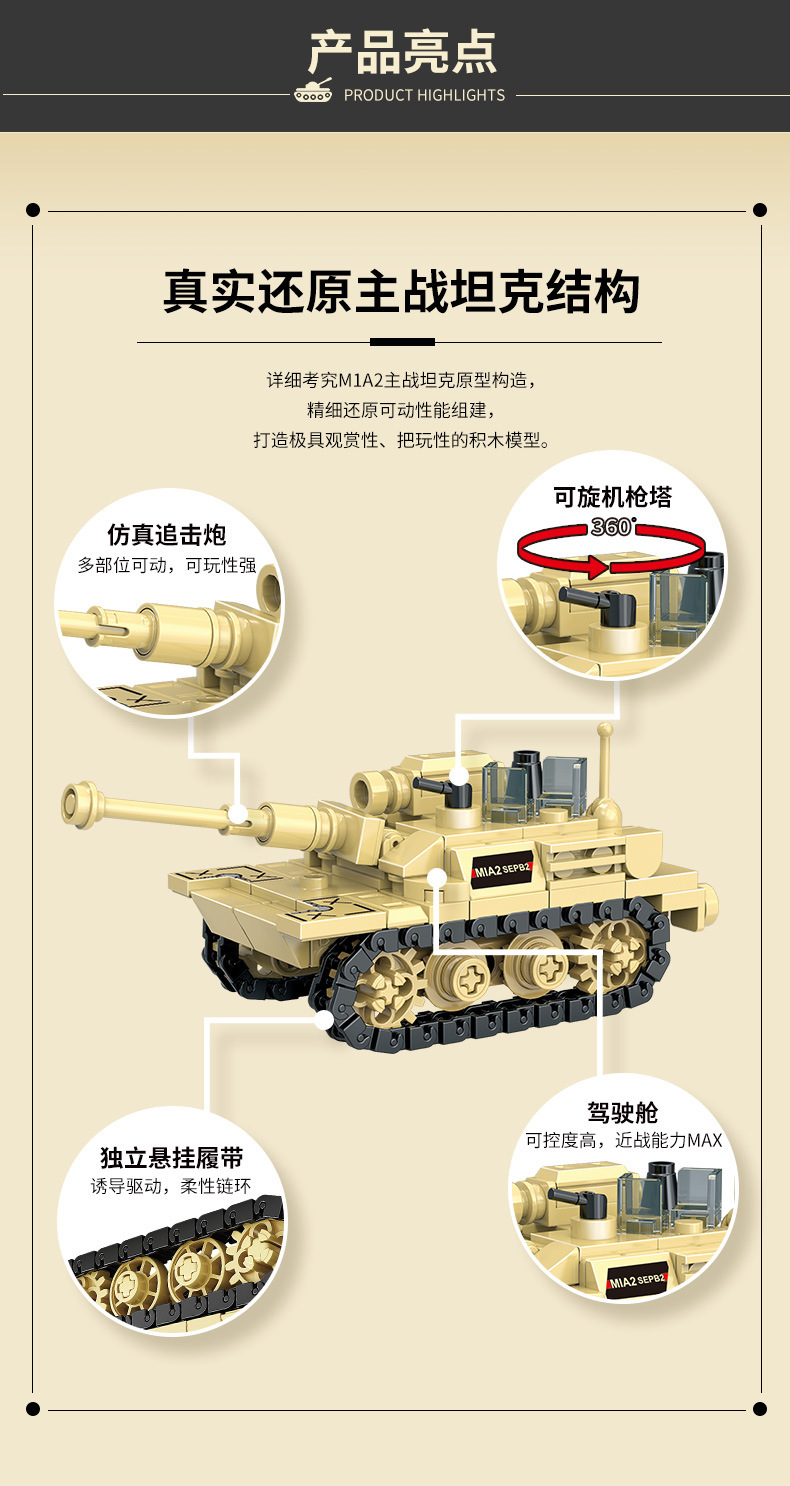 产品亮点
PRODUCT HIGHLIGHTS

真实还原主战坦克结构

详细考究M1A2主战坦克原型构造，
精细还原可动性能组建，
打造极具观赏性、把玩性的积木模型。

仿真追击炮
多部位可动，可玩性强

可旋机枪塔
360°

MIA2 SEPB2

独立悬挂履带
诱导驱动，柔性链环

驾驶舱
可控度高，近战能力MAX

MIA2 SEPB2