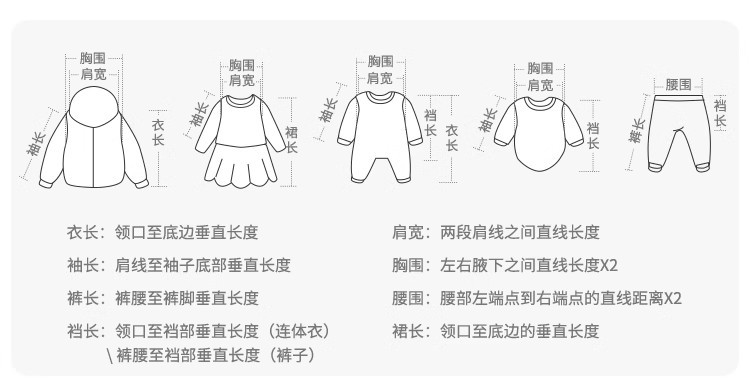 胸围
肩宽
袖长
衣长

胸围
肩宽
袖长
裙长

胸围
肩宽
袖长
裆长
衣长

胸围
肩宽
袖长
裆长

腰围
裤长
裆长

衣长：领口至底边垂直长度
袖长：肩线至袖子底部垂直长度
裤长：裤腰至裤脚垂直长度
裆长：领口至裆部垂直长度（连体衣）
\ 裤腰至裆部垂直长度（裤子）

肩宽：两段肩线之间直线长度
胸围：左右腋下之间直线长度X2
腰围：腰部左端点到右端点的直线距离X2
裙长：领口至底边的垂直长度