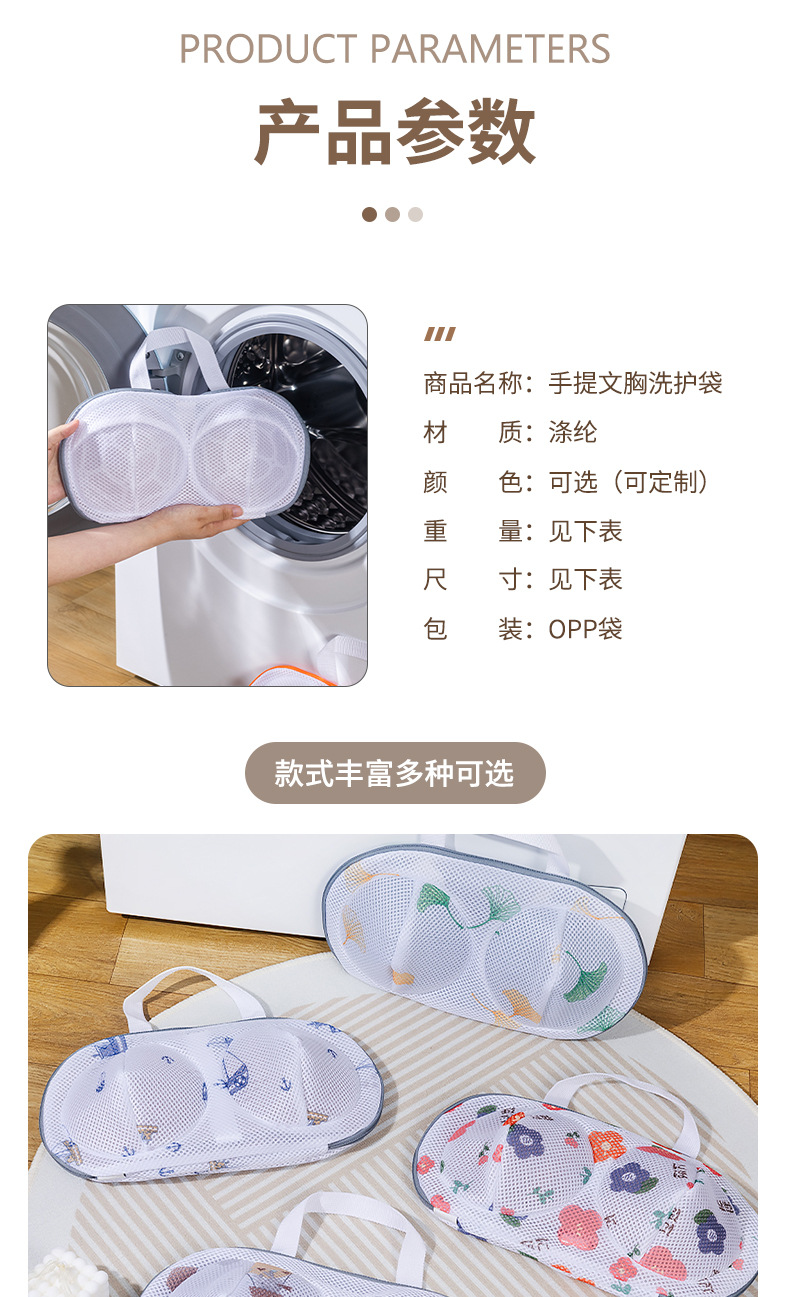 PRODUCT PARAMETERS

产品参数

商品名称：手提文胸洗护袋
材　　质：涤纶
颜　　色：可选（可定制）
重　　量：见下表
尺　　寸：见下表
包　　装：OPP袋

款式丰富多种可选