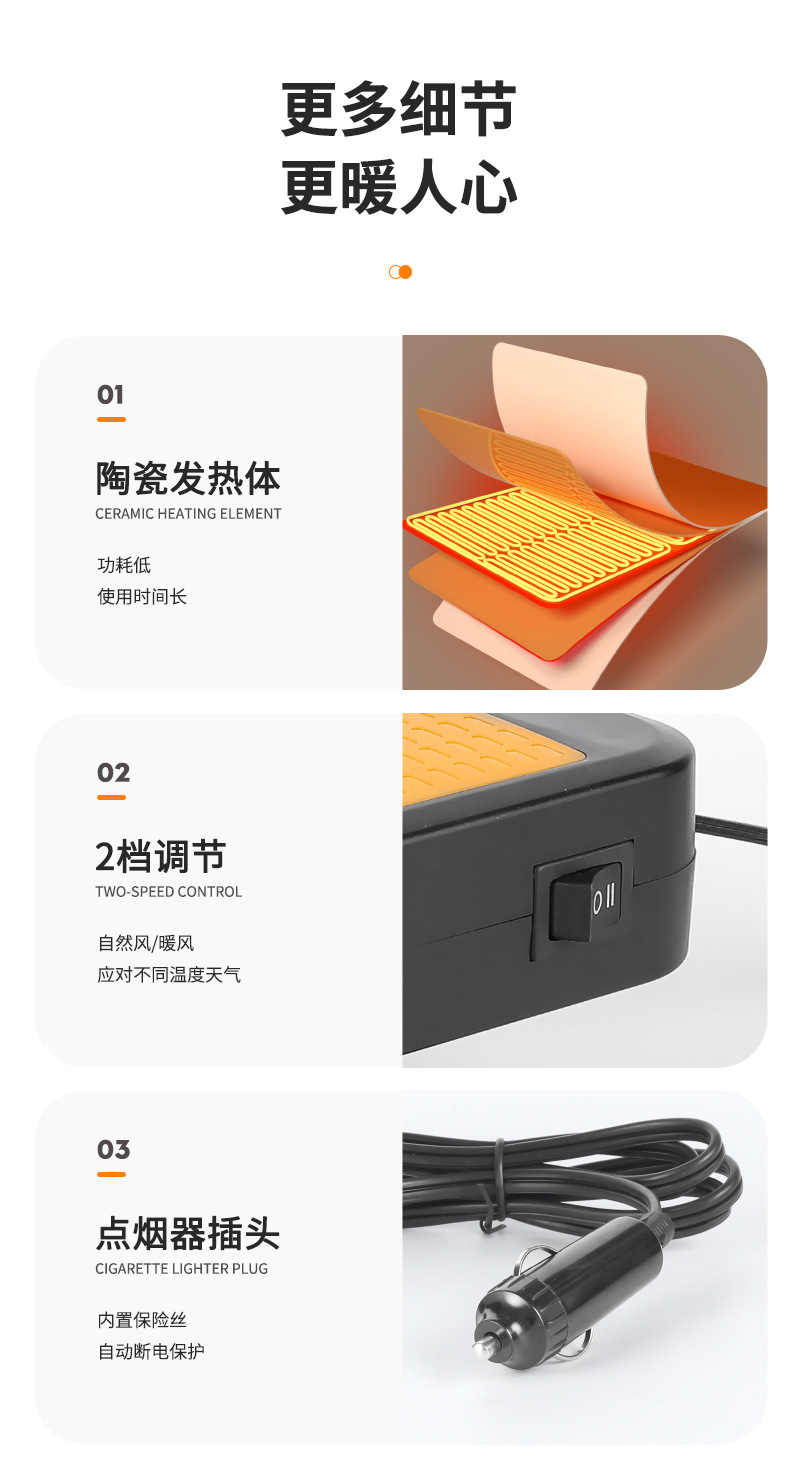 更多细节
更暖人心

01

陶瓷发热体
CERAMIC HEATING ELEMENT

功耗低
使用时间长

02

2档调节
TWO-SPEED CONTROL

自然风/暖风
应对不同温度天气

0 II

03

点烟器插头
CIGARETTE LIGHTER PLUG

内置保险丝
自动断电保护