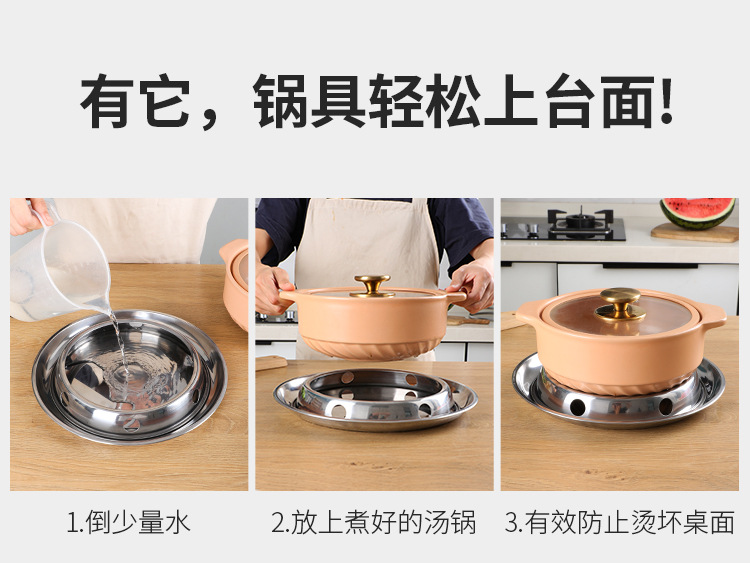 有它，锅具轻松上台面!

1.倒少量水

2.放上煮好的汤锅

3.有效防止烫坏桌面