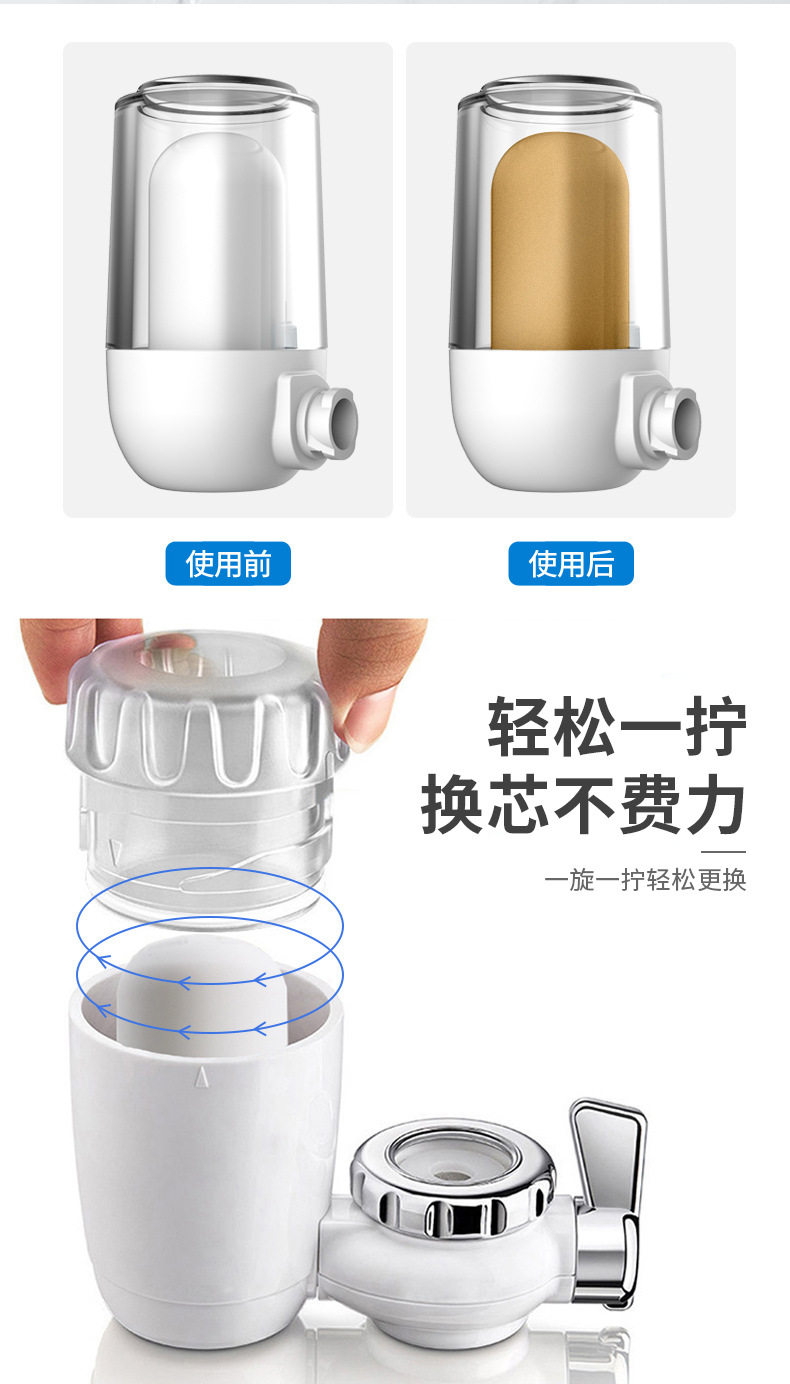 使用前

使用后

轻松一拧
换芯不费力

一旋一拧轻松更换