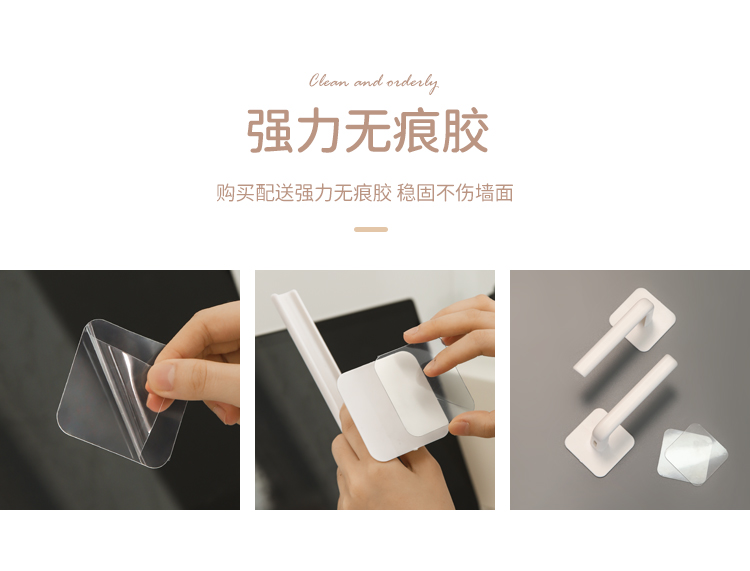 Clean and orderly

强力无痕胶

购买配送强力无痕胶 稳固不伤墙面