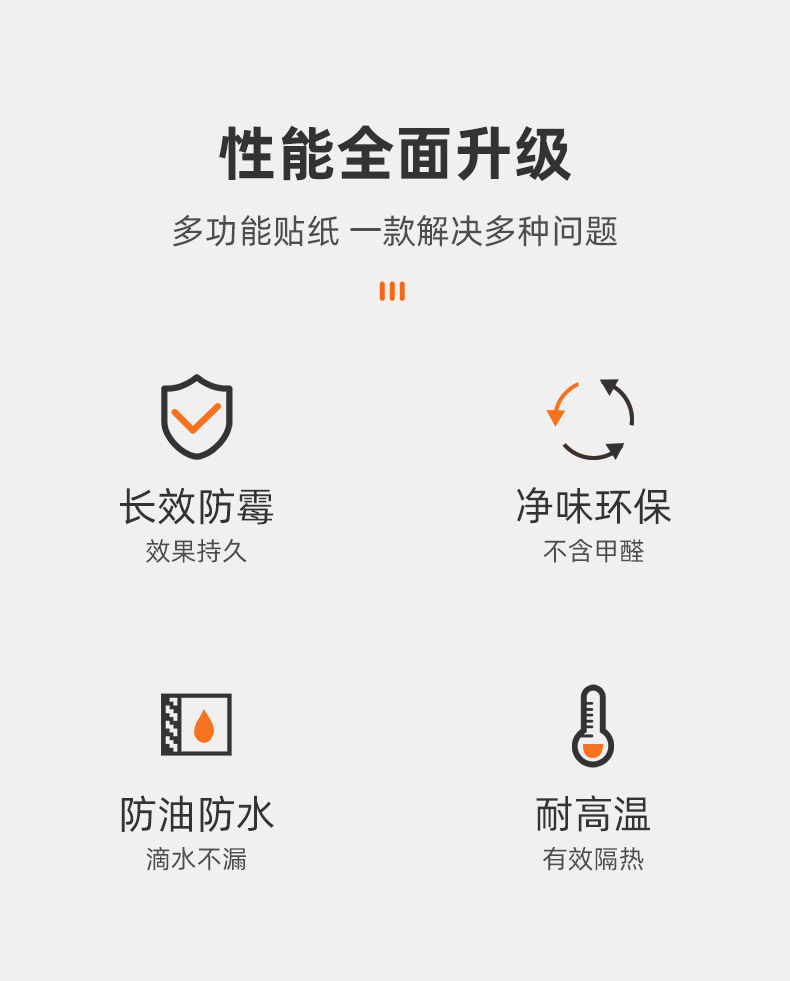 性能全面升级

多功能贴纸 一款解决多种问题

长效防霉
效果持久

净味环保
不含甲醛

防油防水
滴水不漏

耐高温
有效隔热