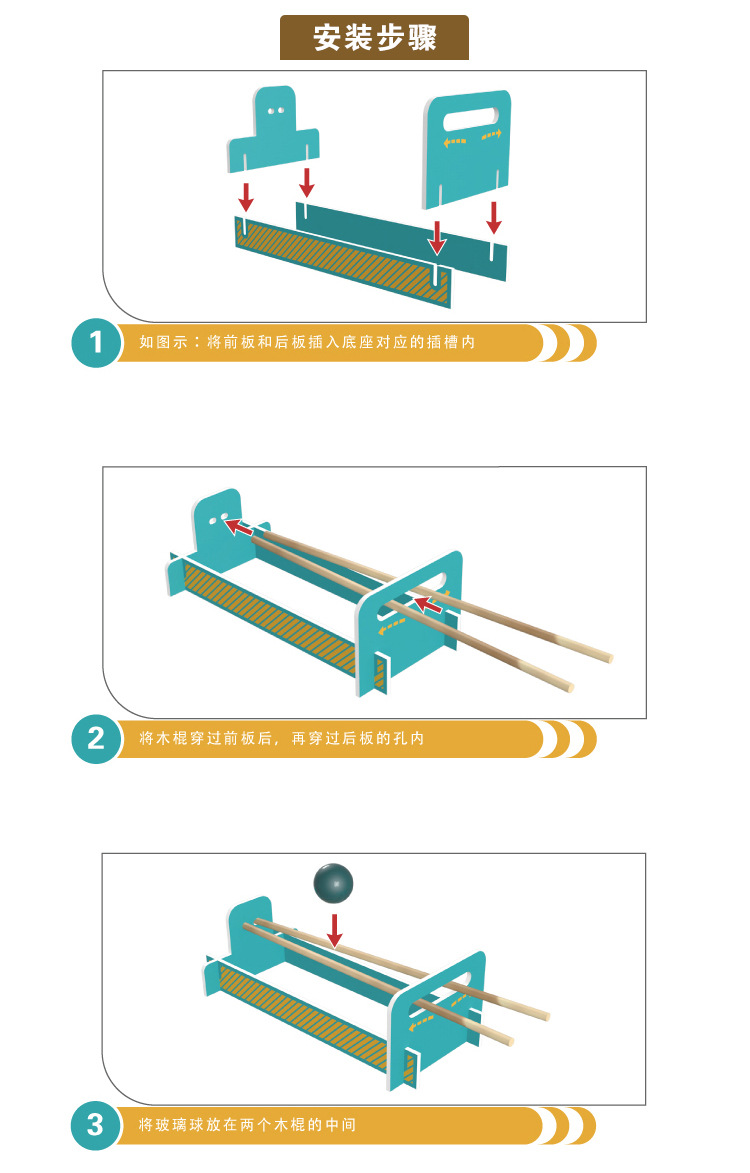 安装步骤

1 如图示：将前板和后板插入底座对应的插槽内

2 将木棍穿过前板后，再穿过后板的孔内

3 将玻璃球放在两个木棍的中间