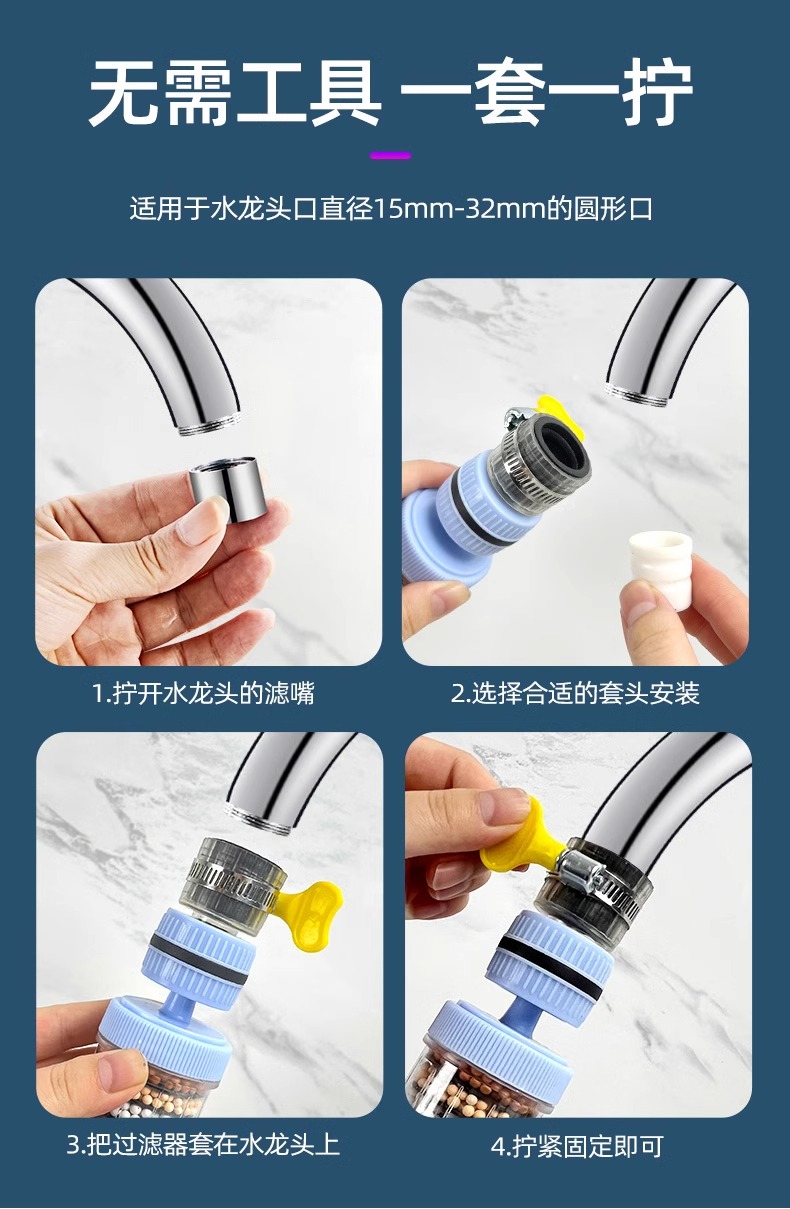 无需工具 一套一拧

适用于水龙头口直径15mm-32mm的圆形口

1.拧开水龙头的滤嘴

2.选择合适的套头安装

3.把过滤器套在水龙头上

4.拧紧固定即可