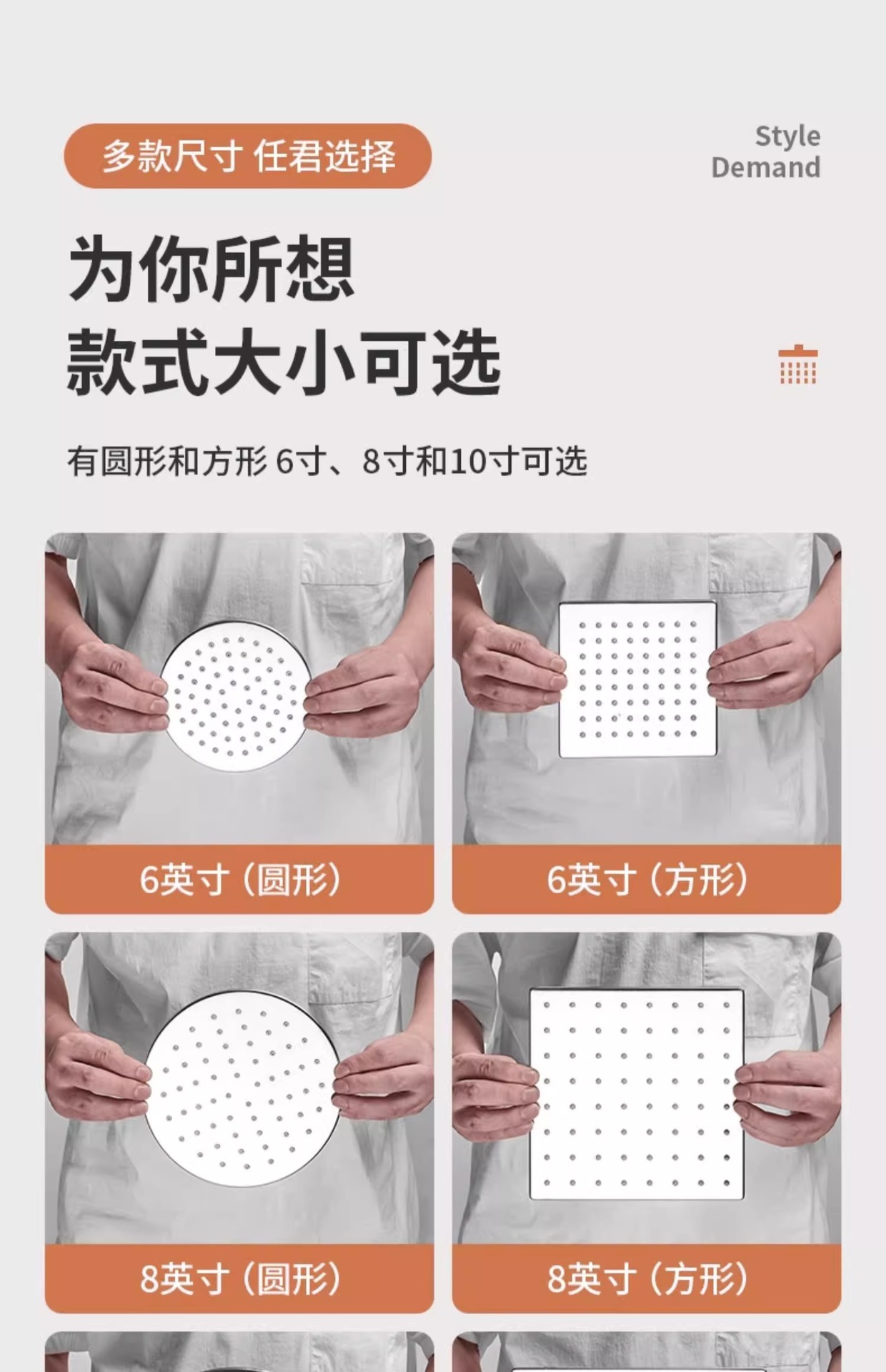 多款尺寸 任君选择

Style
Demand

为你所想
款式大小可选

有圆形和方形 6寸、8寸和10寸可选

6英寸（圆形）

6英寸（方形）

8英寸（圆形）

8英寸（方形）