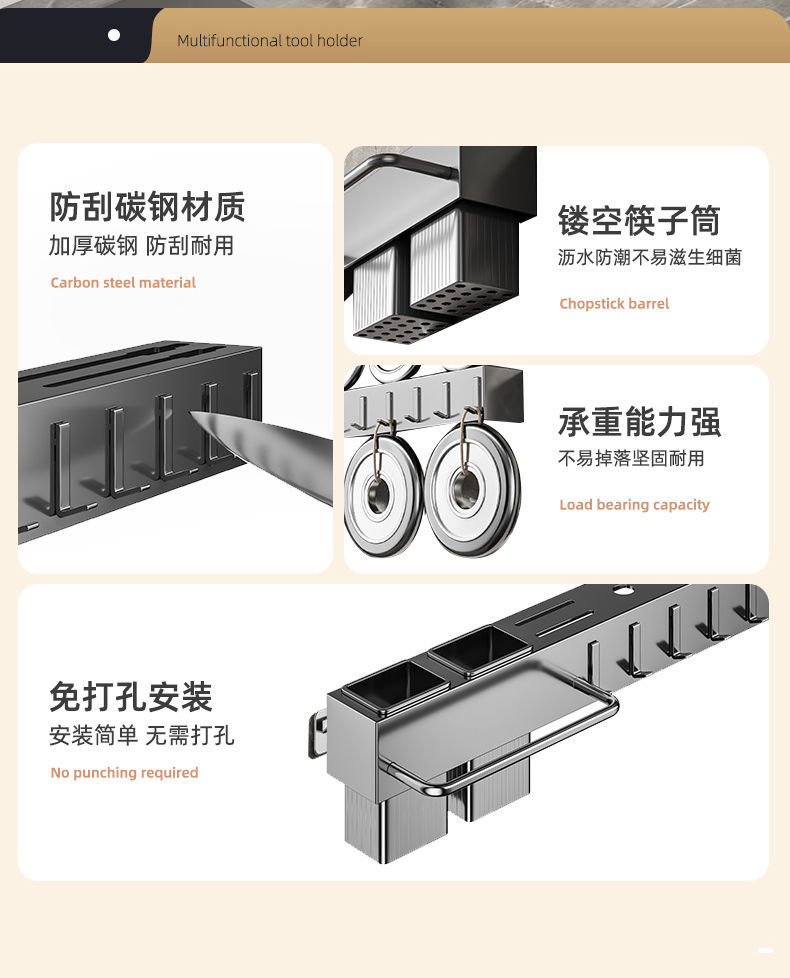 Multifunctional tool holder

防刮碳钢材质
加厚碳钢 防刮耐用
Carbon steel material

镂空筷子筒
沥水防潮不易滋生细菌
Chopstick barrel

承重能力强
不易掉落坚固耐用
Load bearing capacity

免打孔安装
安装简单 无需打孔
No punching required