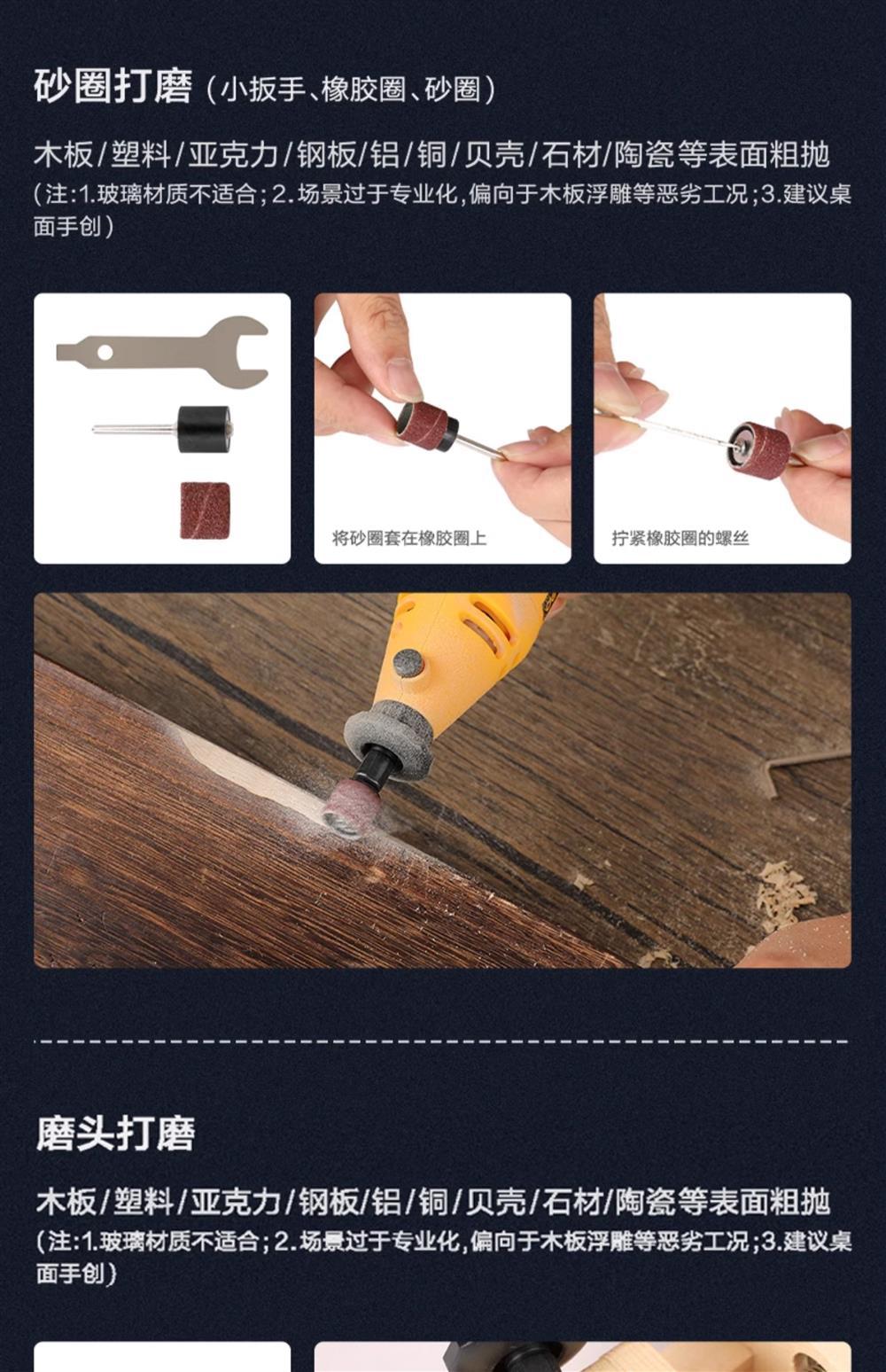 砂圈打磨（小扳手、橡胶圈、砂圈）

木板/塑料/亚克力/钢板/铝/铜/贝壳/石材/陶瓷等表面粗抛
（注：1.玻璃材质不适合；2.场景过于专业化，偏向于木板浮雕等恶劣工况；3.建议桌面手创）

将砂圈套在橡胶圈上

拧紧橡胶圈的螺丝

磨头打磨

木板/塑料/亚克力/钢板/铝/铜/贝壳/石材/陶瓷等表面粗抛
（注：1.玻璃材质不适合；2.场景过于专业化，偏向于木板浮雕等恶劣工况；3.建议桌面手创）