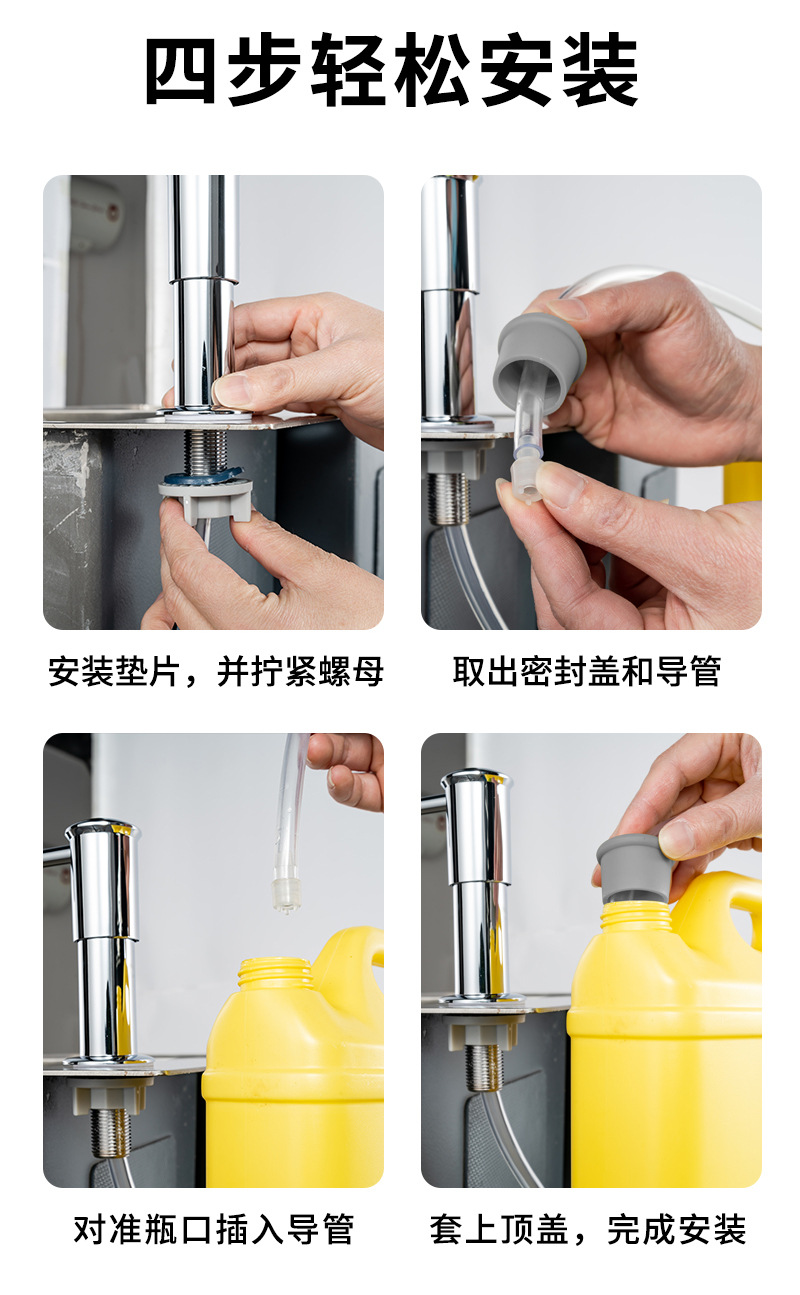 四步轻松安装

安装垫片，并拧紧螺母

取出密封盖和导管

对准瓶口插入导管

套上顶盖，完成安装