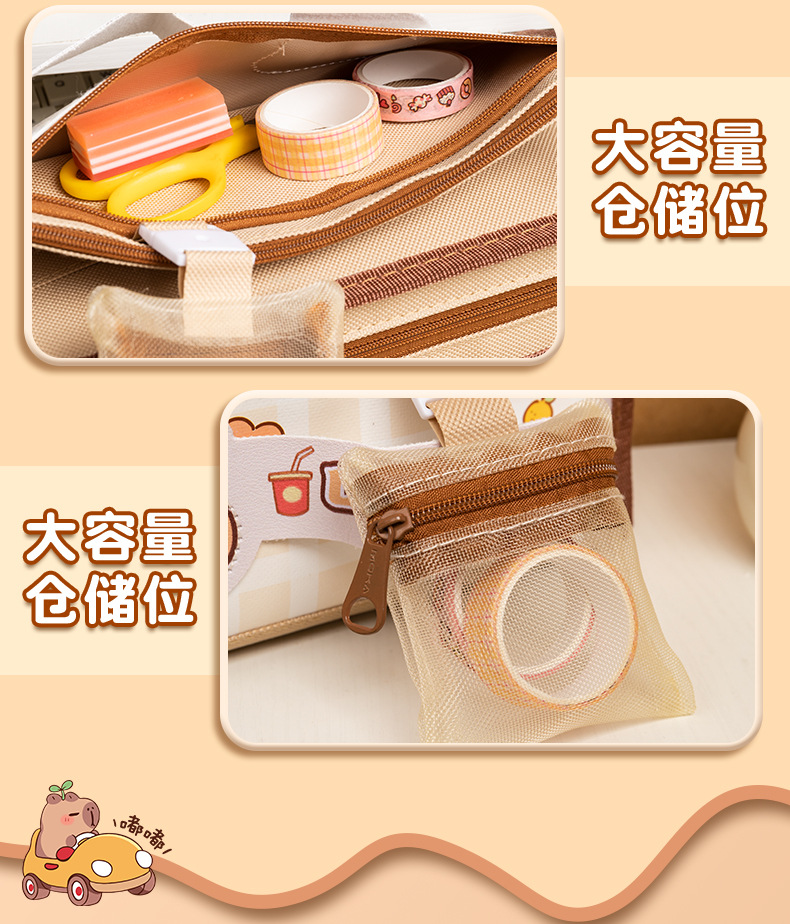 大容量
仓储位

大容量
仓储位

嘟嘟