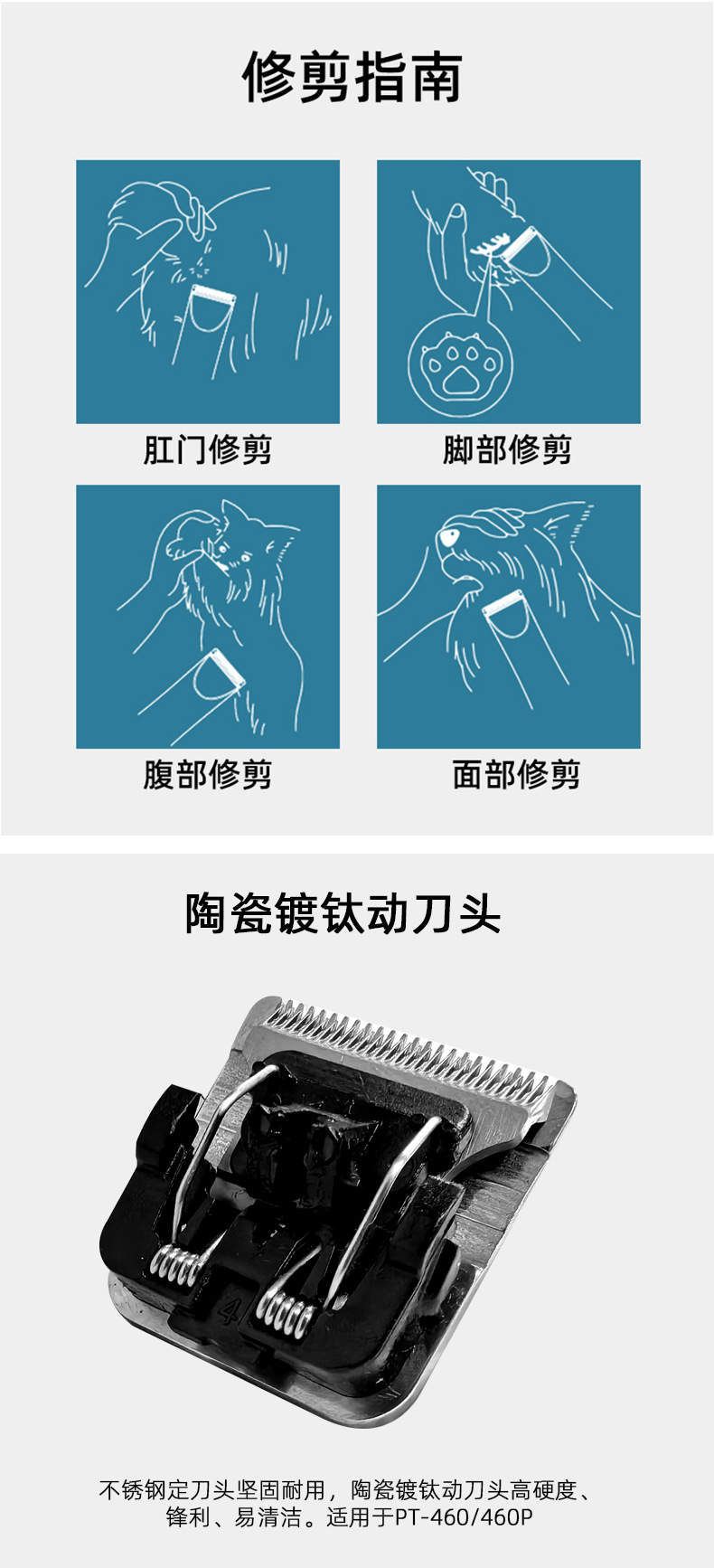 修剪指南

肛门修剪

脚部修剪

腹部修剪

面部修剪

陶瓷镀钛动刀头

4

不锈钢定刀头坚固耐用，陶瓷镀钛动刀头高硬度、锋利、易清洁。适用于PT-460/460P