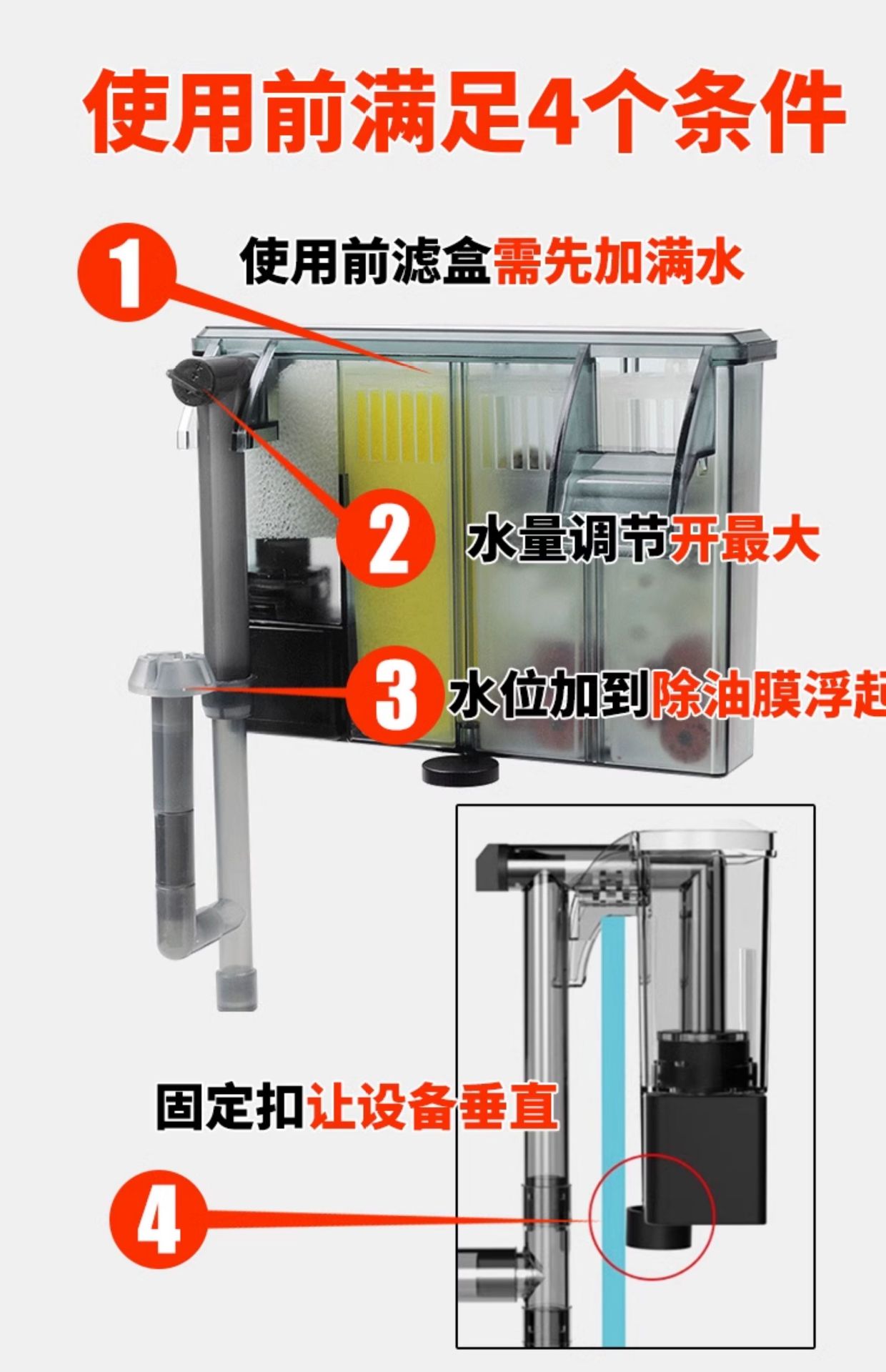 使用前满足4个条件

1 使用前滤盒需先加满水

2 水量调节开最大

3 水位加到除油膜浮起

固定扣让设备垂直

4