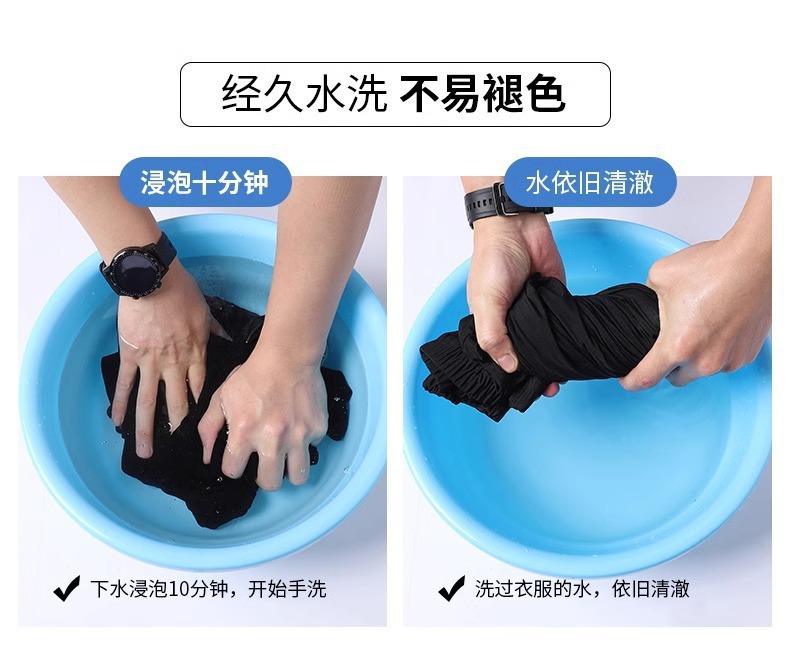 经久水洗 不易褪色

浸泡十分钟

✔ 下水浸泡10分钟，开始手洗

水依旧清澈

✔ 洗过衣服的水，依旧清澈