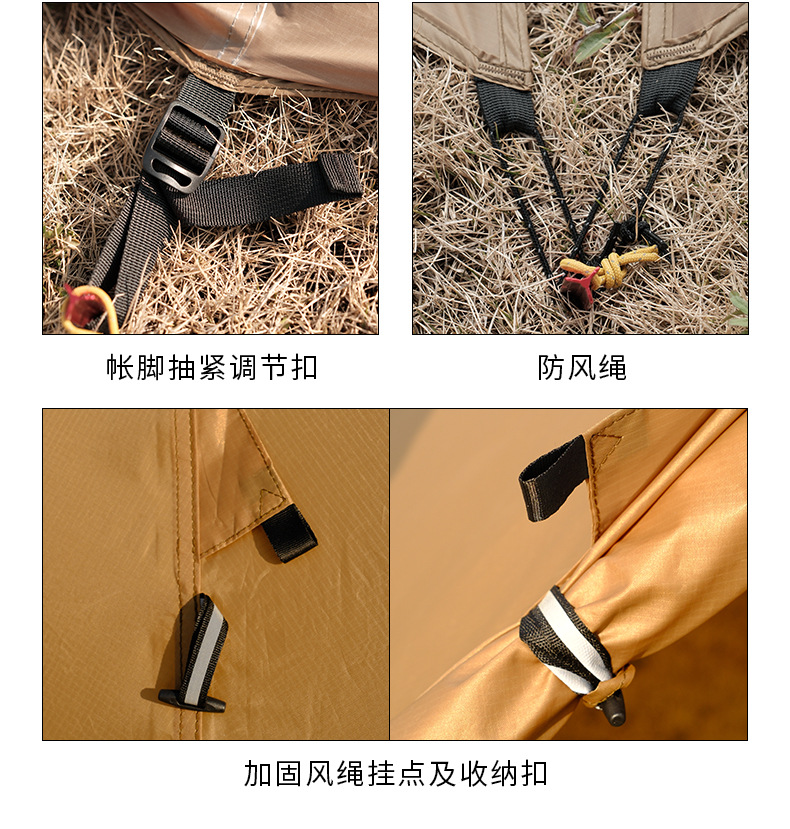 帐脚抽紧调节扣

防风绳

加固风绳挂点及收纳扣