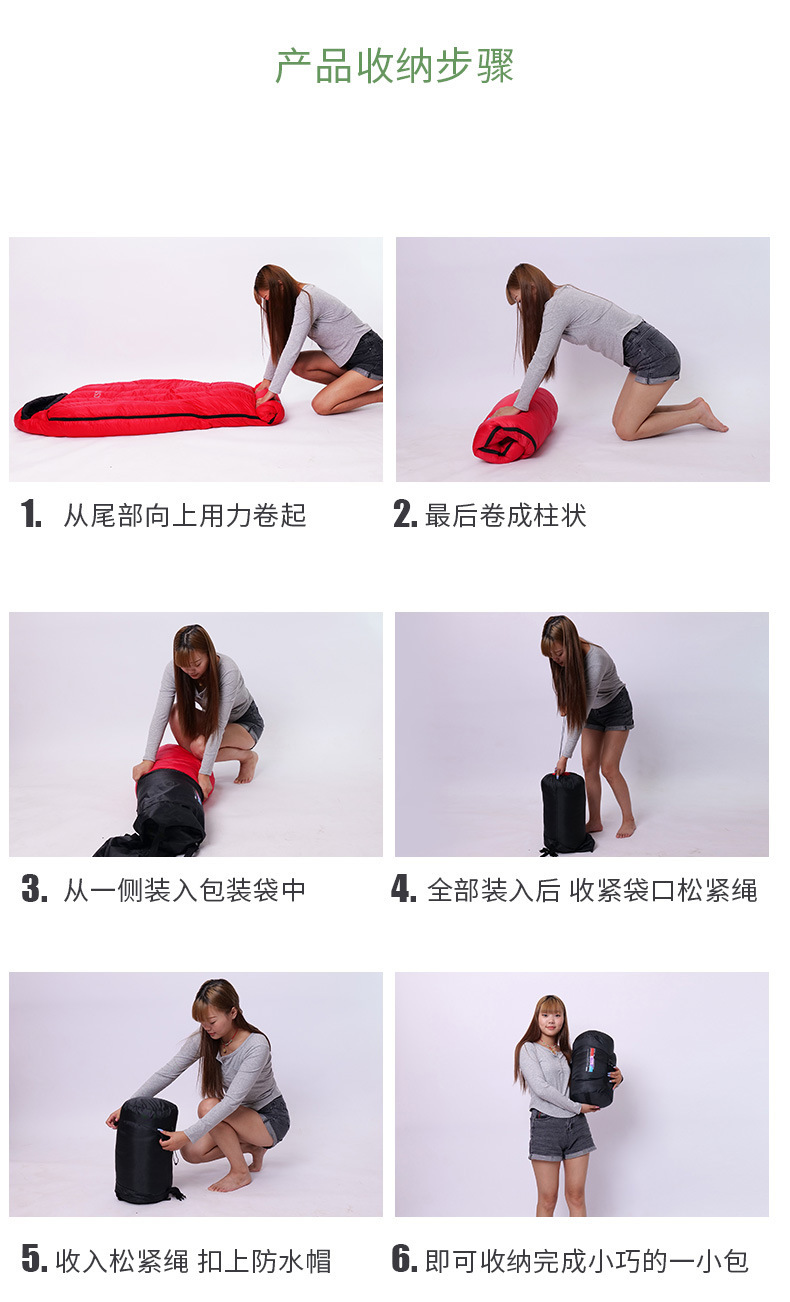 产品收纳步骤

1. 从尾部向上用力卷起

2. 最后卷成柱状

3. 从一侧装入包装袋中

4. 全部装入后 收紧袋口松紧绳

5. 收入松紧绳 扣上防水帽

6. 即可收纳完成小巧的一小包