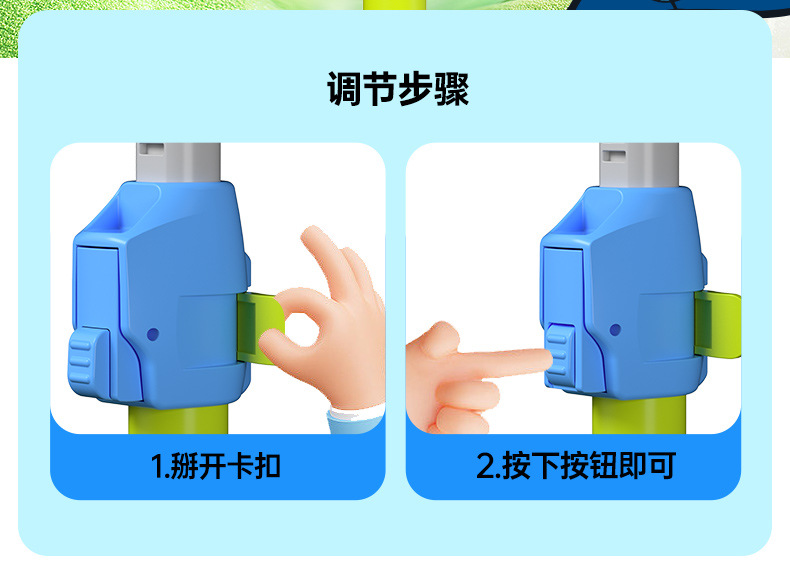 调节步骤

1.掰开卡扣

2.按下按钮即可